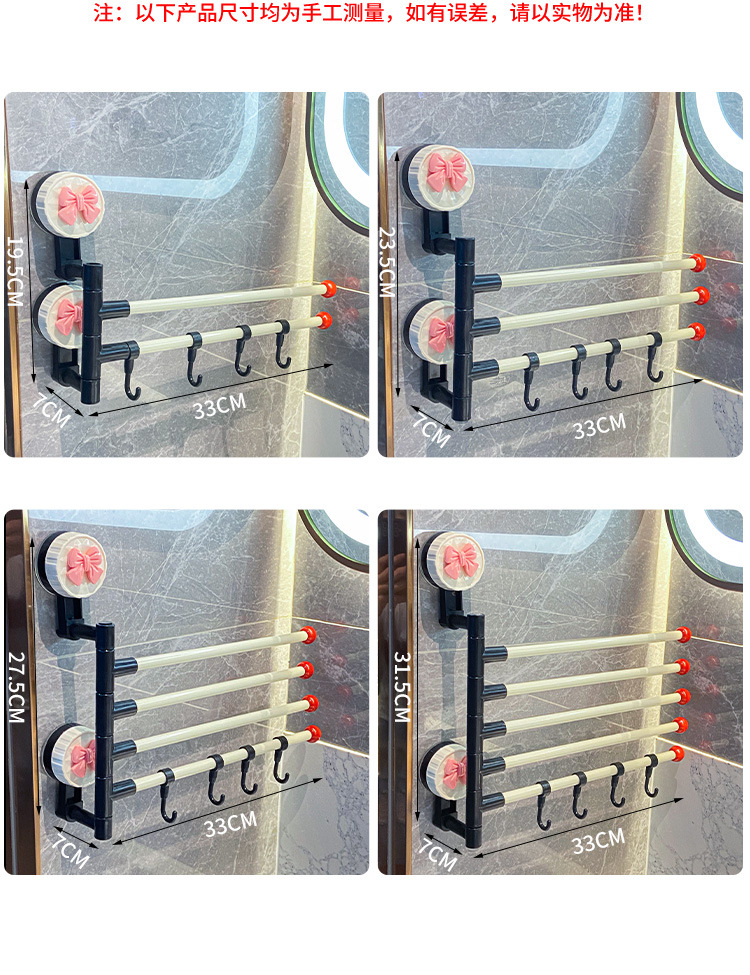 注：以下产品尺寸均为手工测量，如有误差，请以实物为准！

19.5CM
7CM
33CM

23.5CM
7CM
33CM

27.5CM
7CM
33CM

31.5CM
7CM
33CM