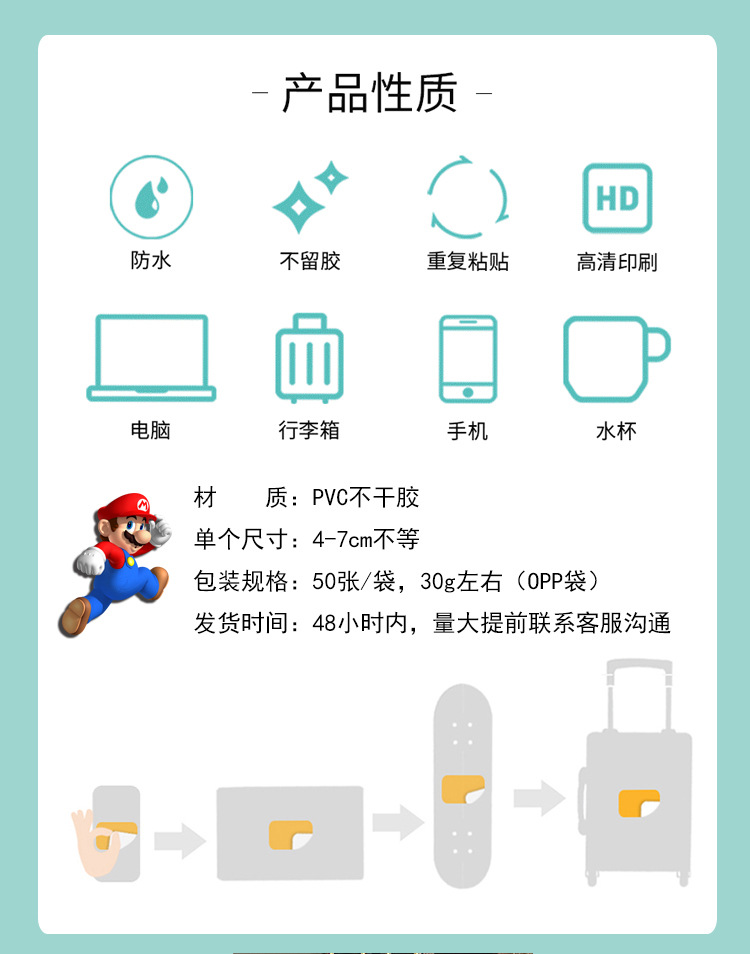 - 产品性质 -

防水

不留胶

重复粘贴

HD

高清印刷

电脑

行李箱

手机

水杯

M

材　　质：PVC不干胶

单个尺寸：4-7cm不等

包装规格：50张/袋，30g左右（OPP袋）

发货时间：48小时内，量大提前联系客服沟通