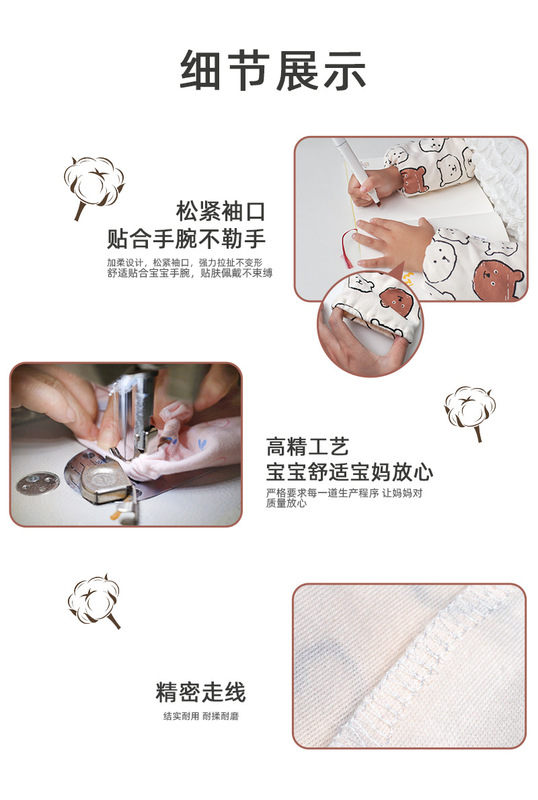 细节展示

松紧袖口
贴合手腕不勒手

加柔设计，松紧袖口，强力拉扯不变形
舒适贴合宝宝手腕，贴肤佩戴不束缚

高精工艺
宝宝舒适宝妈放心

严格要求每一道生产程序 让妈妈对质量放心

精密走线

结实耐用 耐揉耐磨