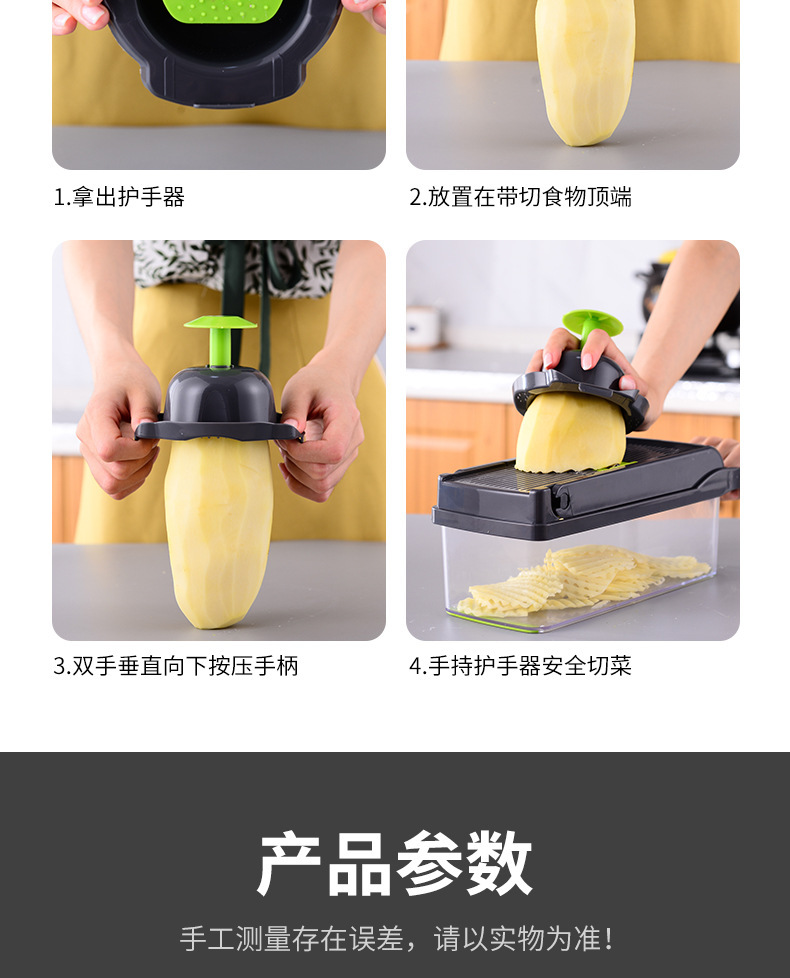 1.拿出护手器

2.放置在带切食物顶端

3.双手垂直向下按压手柄

4.手持护手器安全切菜

产品参数

手工测量存在误差，请以实物为准！