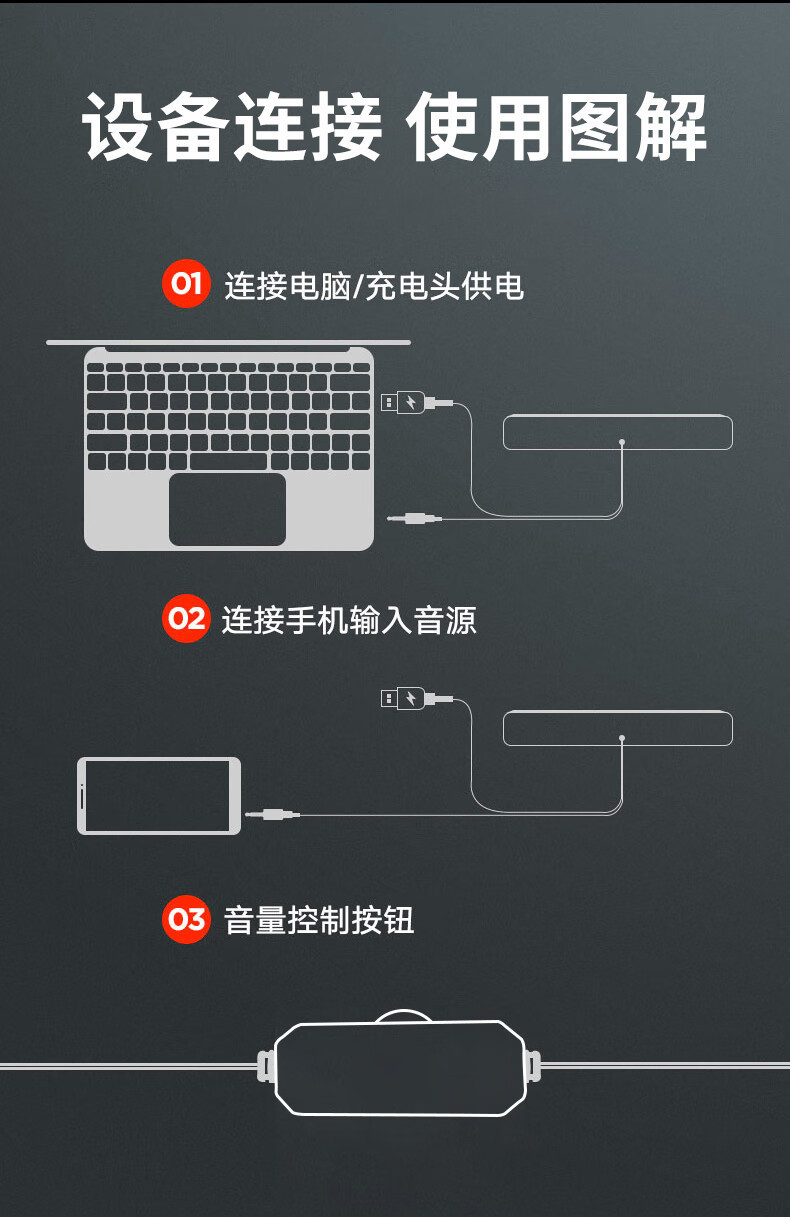 设备连接 使用图解

01 连接电脑/充电头供电

02 连接手机输入音源

03 音量控制按钮