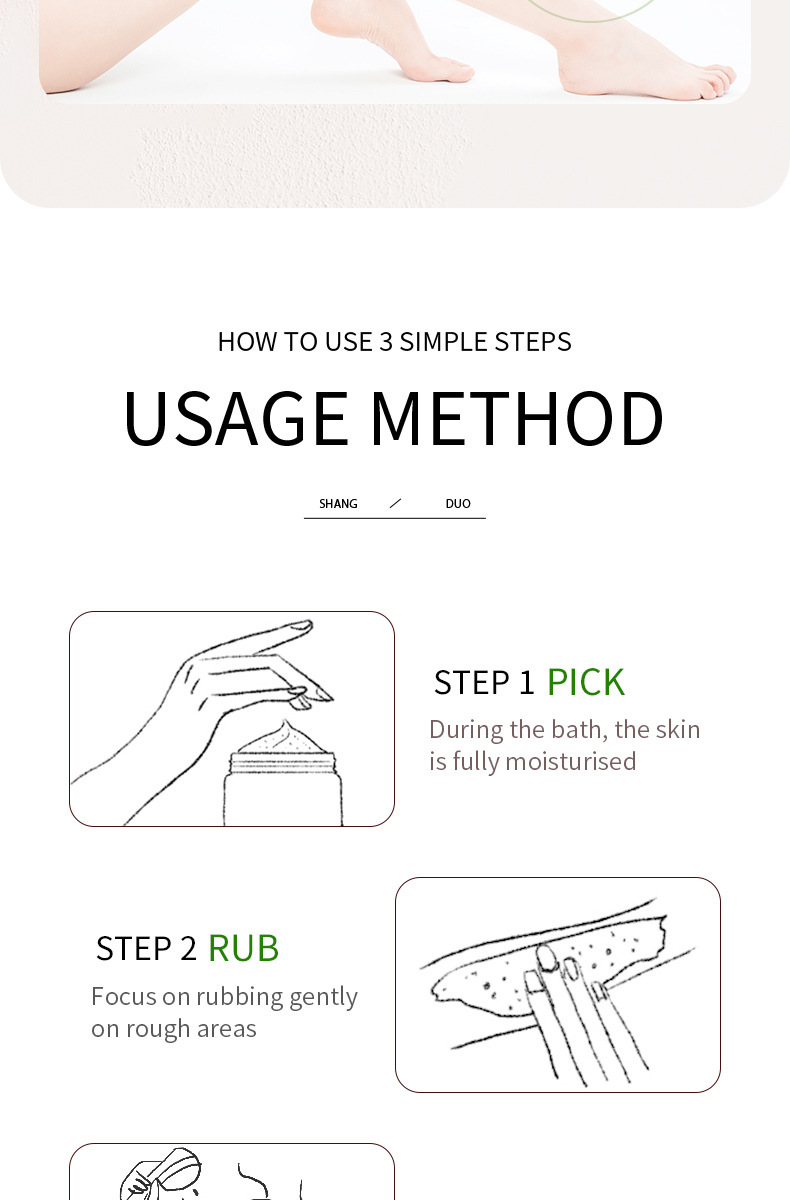 HOW TO USE 3 SIMPLE STEPS

USAGE METHOD

SHANG / DUO

STEP 1 PICK

During the bath, the skin is fully moisturised

STEP 2 RUB

Focus on rubbing gently on rough areas