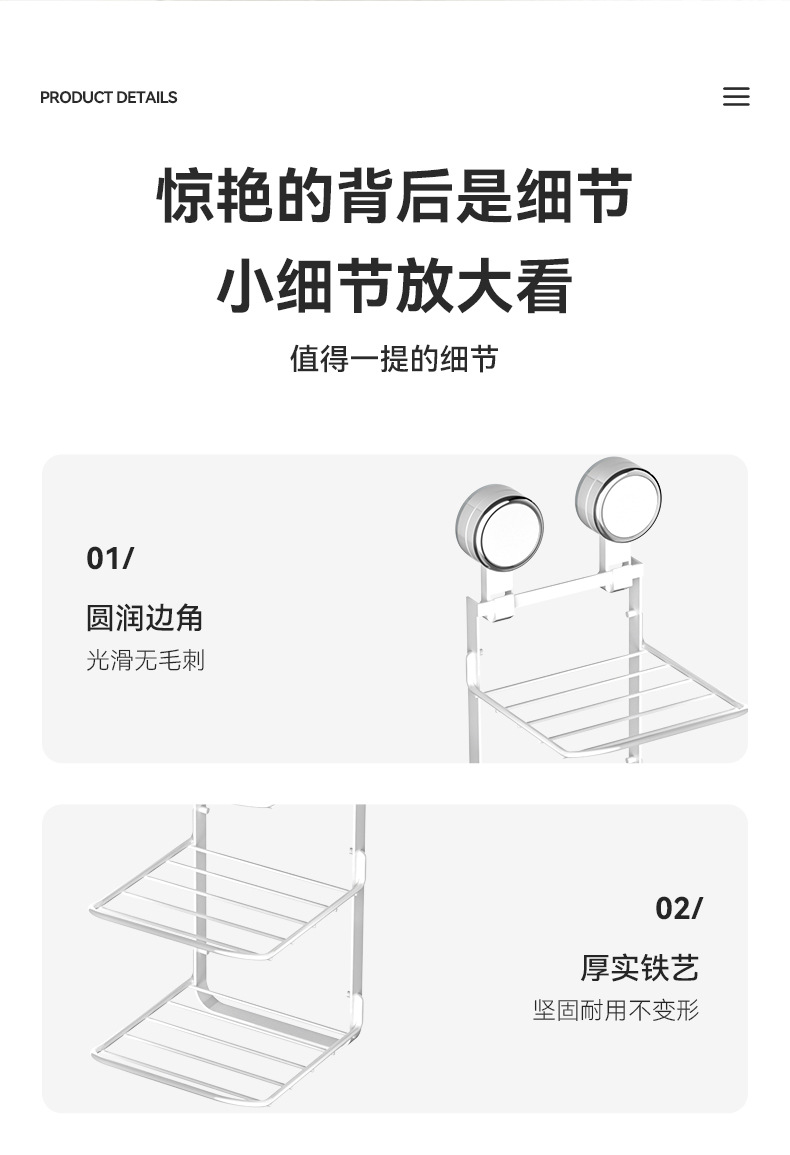 PRODUCT DETAILS

惊艳的背后是细节
小细节放大看

值得一提的细节

01/

圆润边角

光滑无毛刺

02/

厚实铁艺

坚固耐用不变形