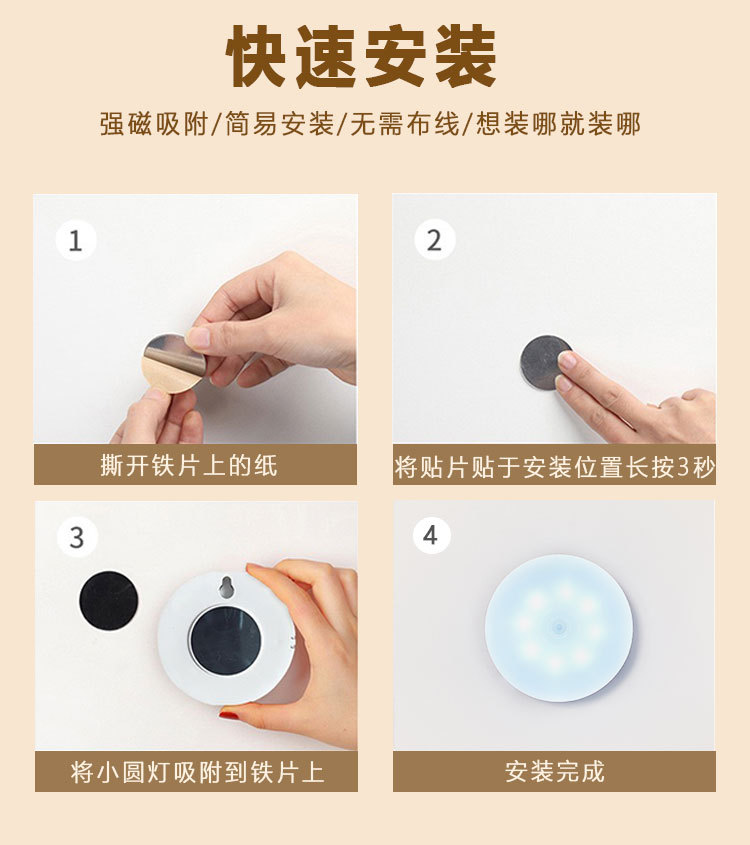 快速安装

强磁吸附/简易安装/无需布线/想装哪就装哪

1

撕开铁片上的纸

2

将贴片贴于安装位置长按3秒

3

将小圆灯吸附到铁片上

4

安装完成