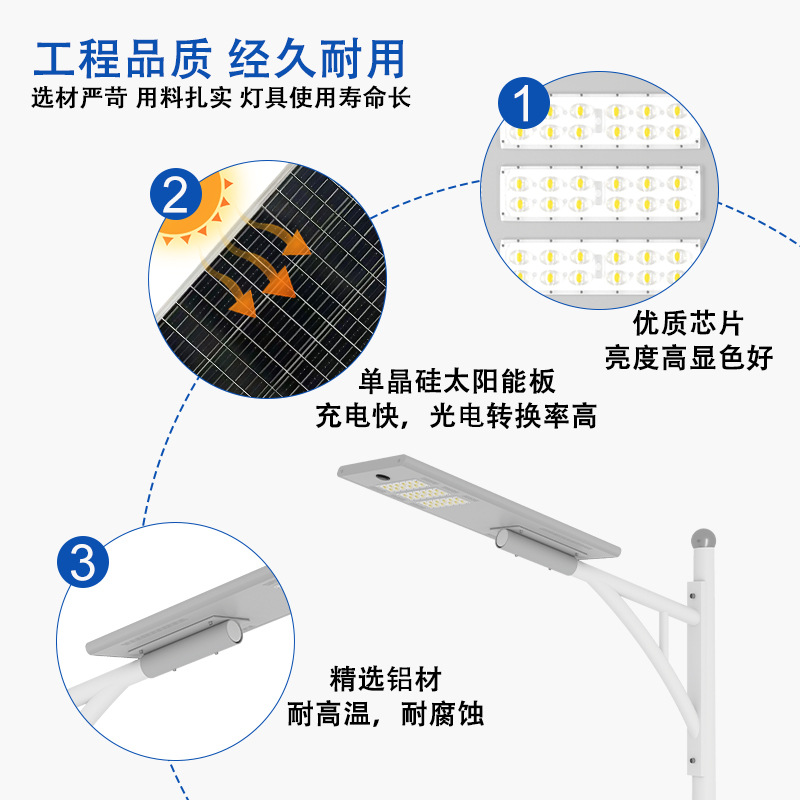 工程品质 经久耐用
选材严苛 用料扎实 灯具使用寿命长

1
优质芯片
亮度高显色好

2
单晶硅太阳能板
充电快，光电转换率高

3
精选铝材
耐高温，耐腐蚀