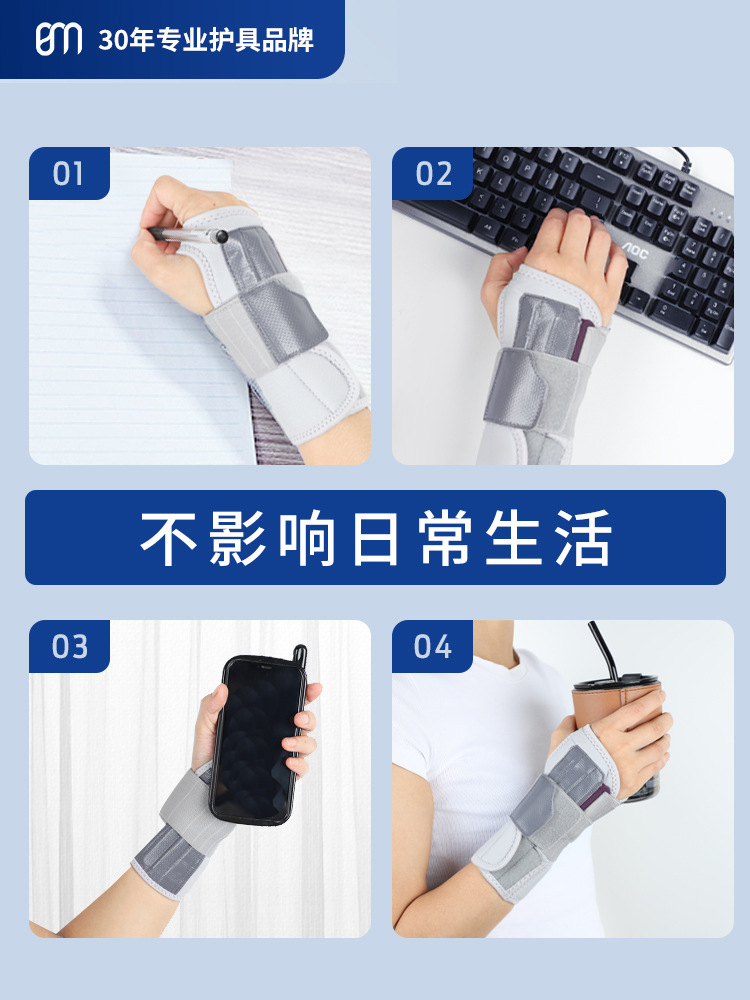 30年专业护具品牌

01

02

AOC

不影响日常生活

03

04