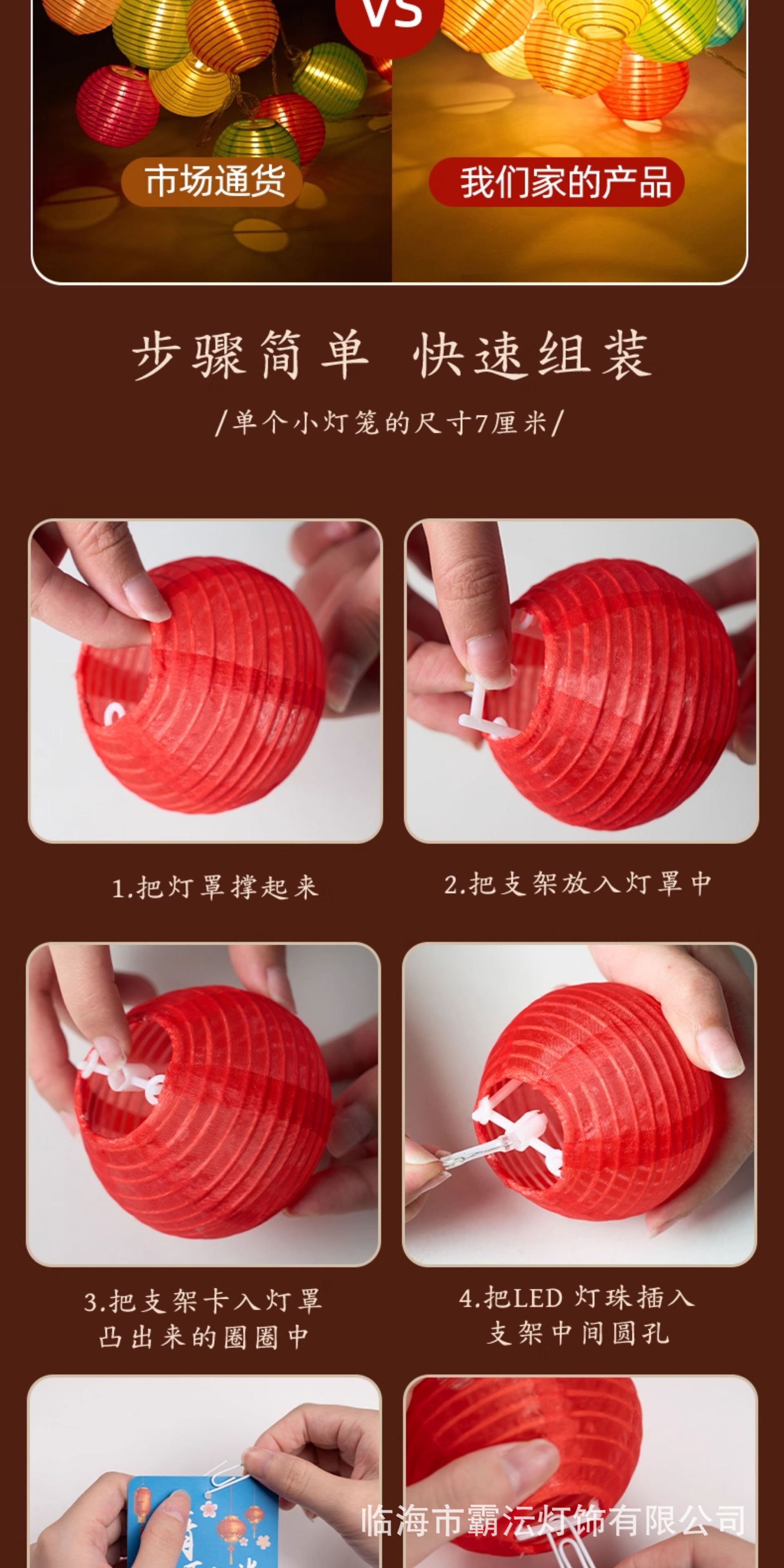 VS

市场通货

我们家的产品

步骤简单 快速组装

/单个小灯笼的尺寸7厘米/

1.把灯罩撑起来

2.把支架放入灯罩中

3.把支架卡入灯罩凸出来的圈圈中

4.把LED 灯珠插入支架中间圆孔

临海市霸沄灯饰有限公司