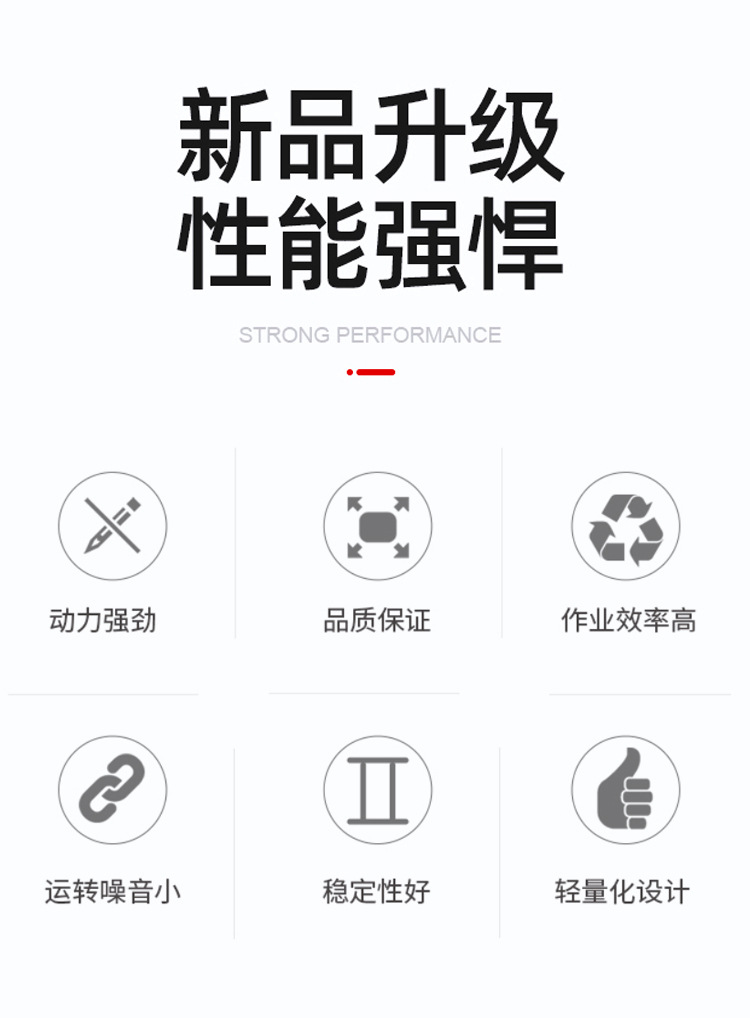 新品升级
性能强悍

STRONG PERFORMANCE

动力强劲

品质保证

作业效率高

运转噪音小

稳定性好

轻量化设计