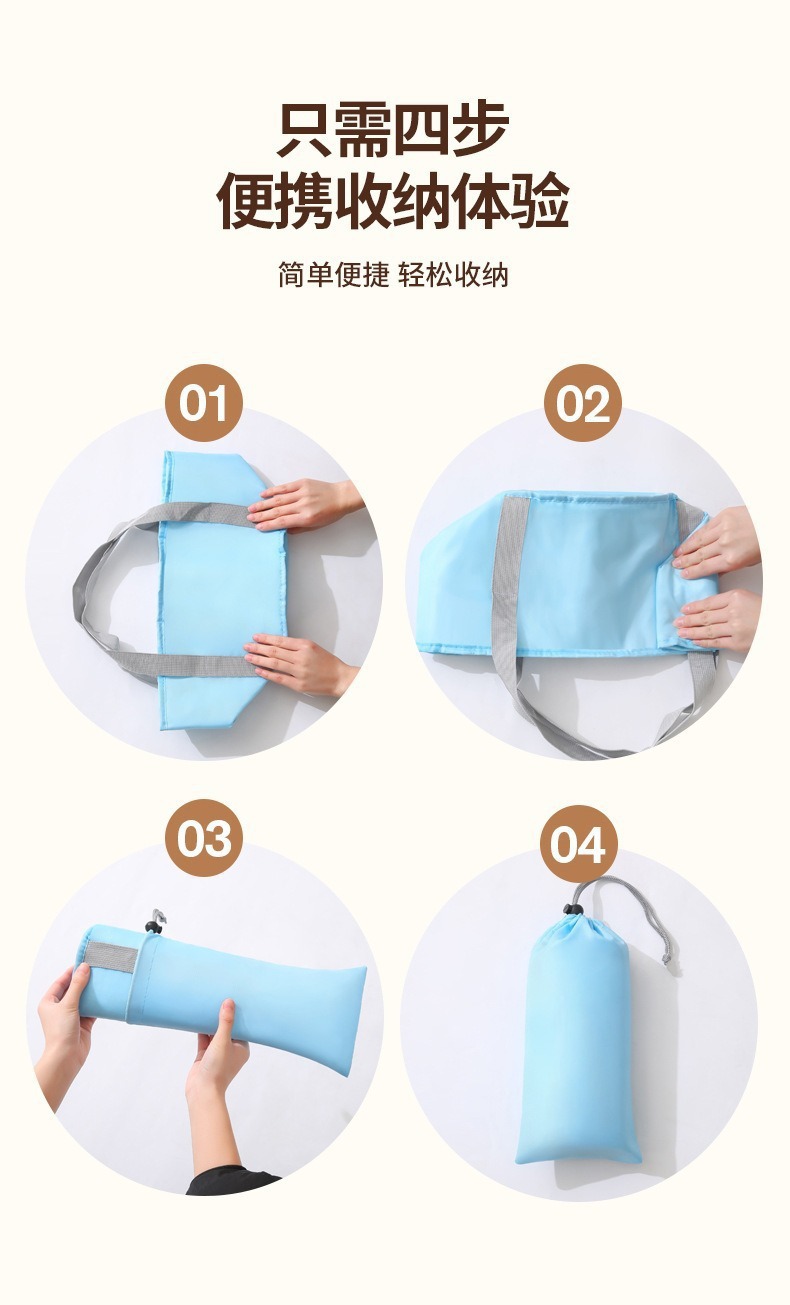 只需四步
便携收纳体验

简单便捷 轻松收纳

01

02

03

04