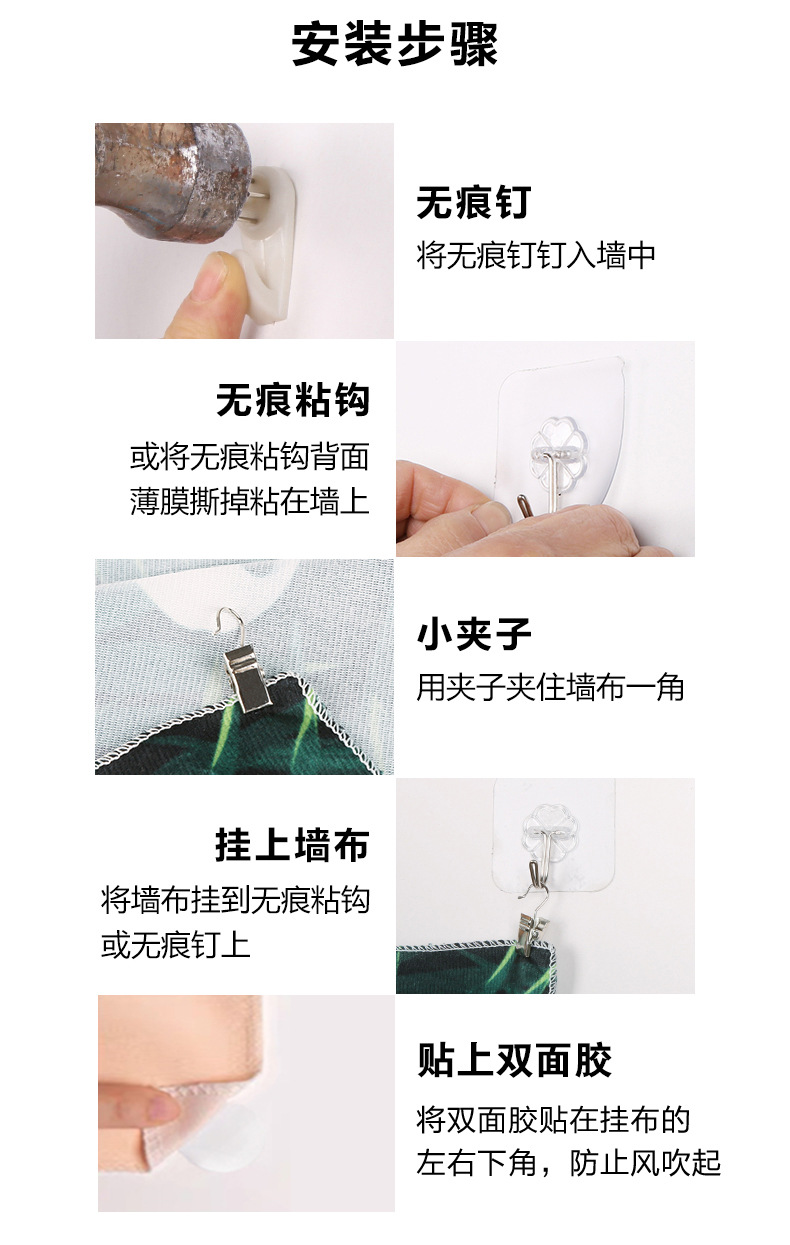 安装步骤

无痕钉

将无痕钉钉入墙中

无痕粘钩

或将无痕粘钩背面薄膜撕掉粘在墙上

小夹子

用夹子夹住墙布一角

挂上墙布

将墙布挂到无痕粘钩或无痕钉上

贴上双面胶

将双面胶贴在挂布的左右下角，防止风吹起