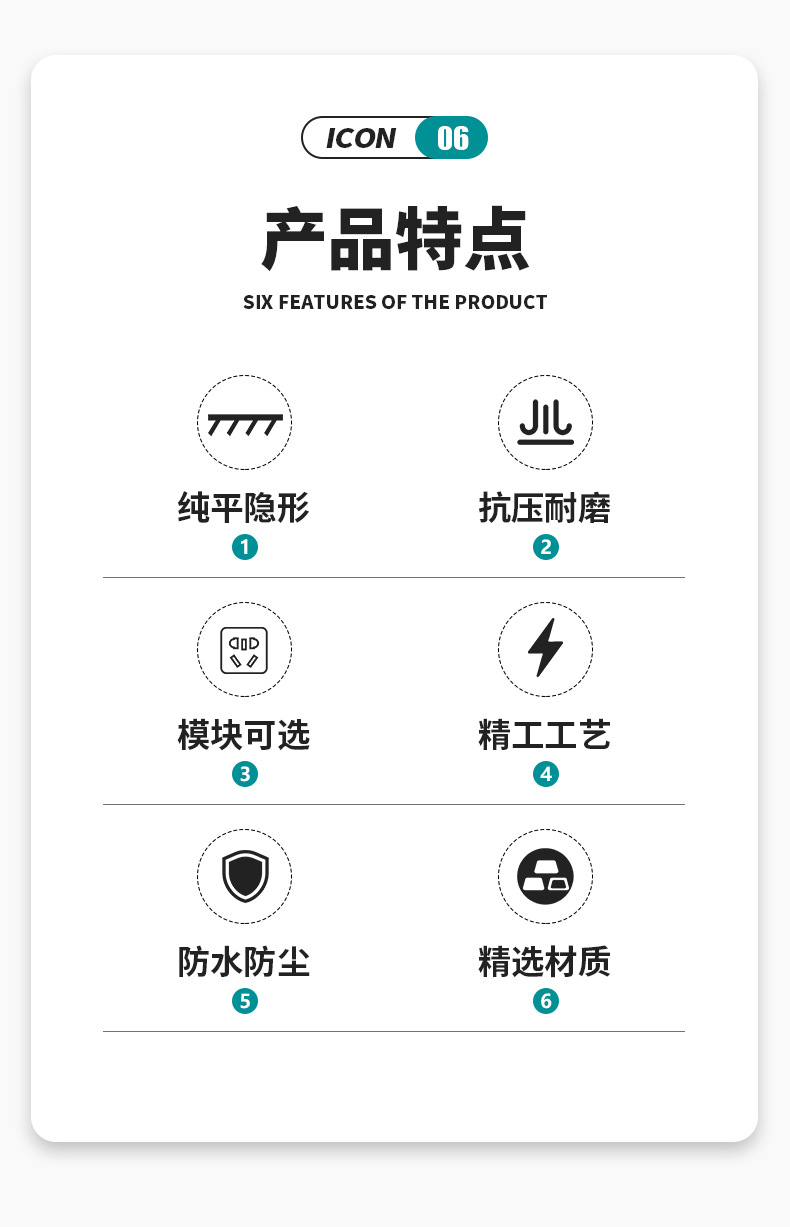 ICON 06

产品特点

SIX FEATURES OF THE PRODUCT

纯平隐形
1

抗压耐磨
2

模块可选
3

精工工艺
4

防水防尘
5

精选材质
6