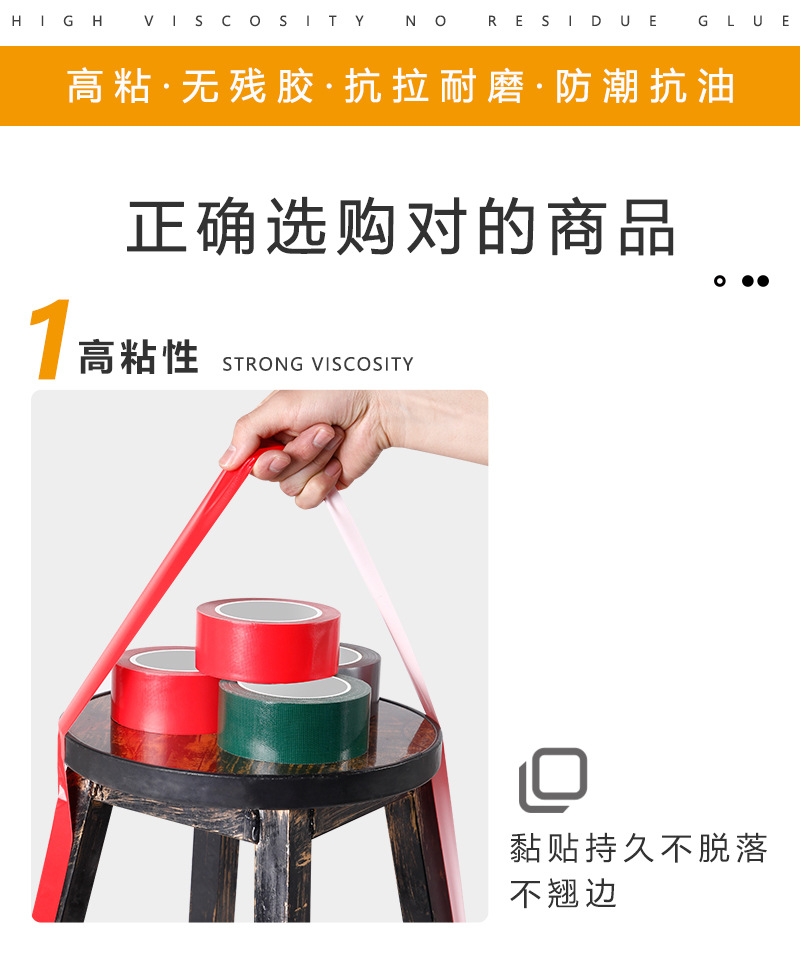 HIGH VISCOSITY NO RESIDUE GLUE

高粘·无残胶·抗拉耐磨·防潮抗油

正确选购对的商品

1 高粘性 STRONG VISCOSITY

黏贴持久不脱落
不翘边