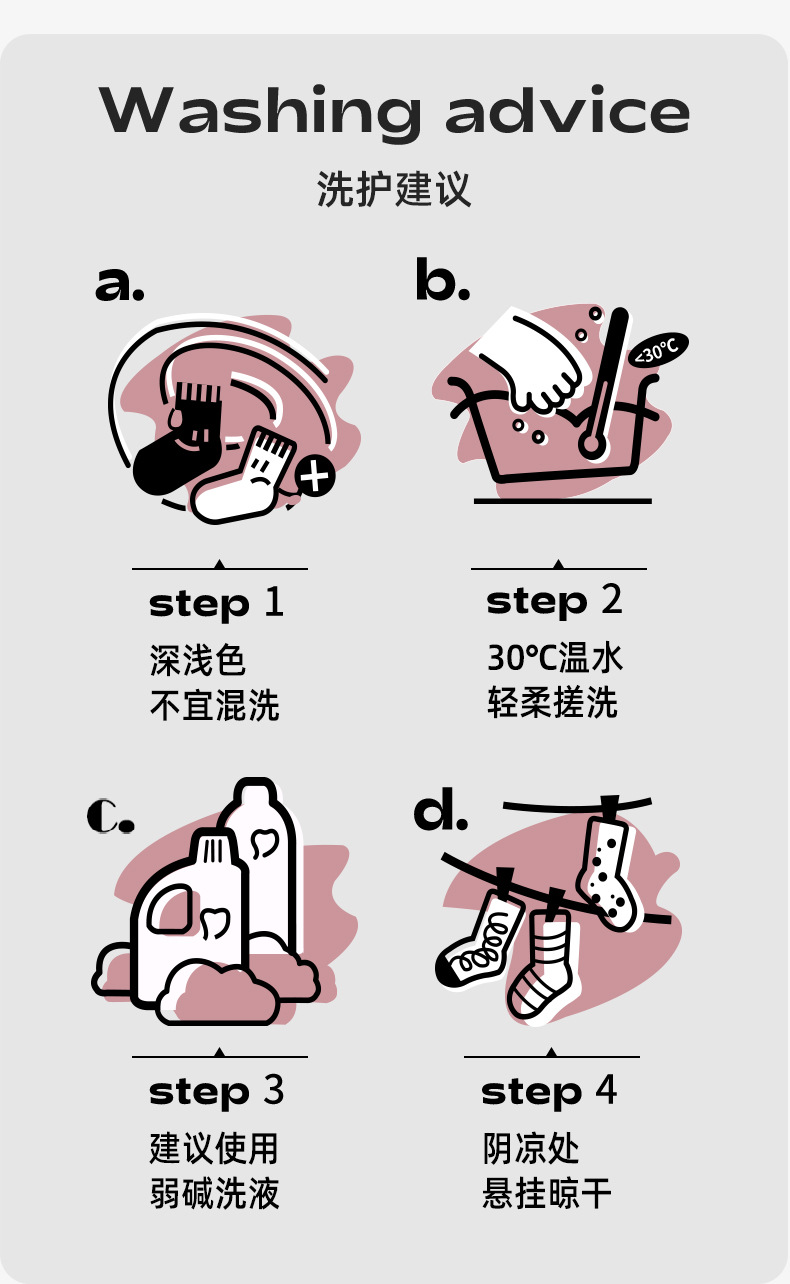 Washing advice

洗护建议

a.

step 1

深浅色
不宜混洗

b.

<30℃

step 2

30℃温水
轻柔搓洗

c.

step 3

建议使用
弱碱洗液

d.

step 4

阴凉处
悬挂晾干