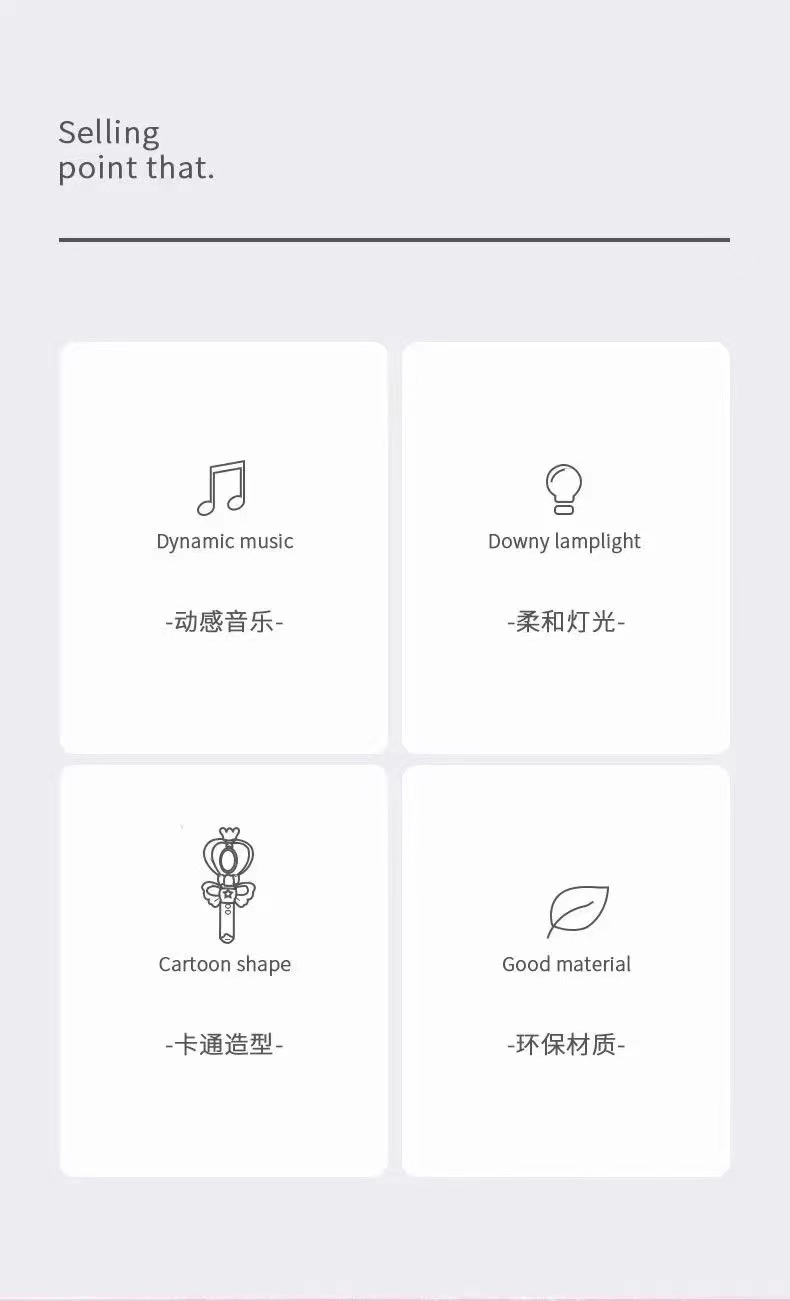 Selling
point that.

Dynamic music

-动感音乐-

Downy lamplight

-柔和灯光-

Cartoon shape

-卡通造型-

Good material

-环保材质-