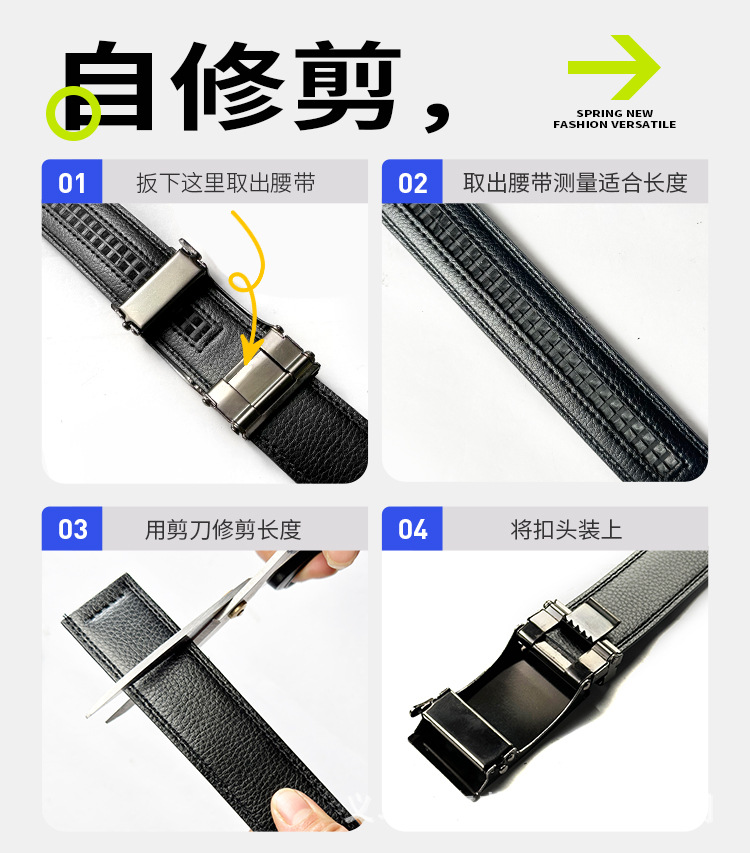 自修剪，

SPRING NEW
FASHION VERSATILE

01 扳下这里取出腰带

02 取出腰带测量适合长度

03 用剪刀修剪长度

04 将扣头装上