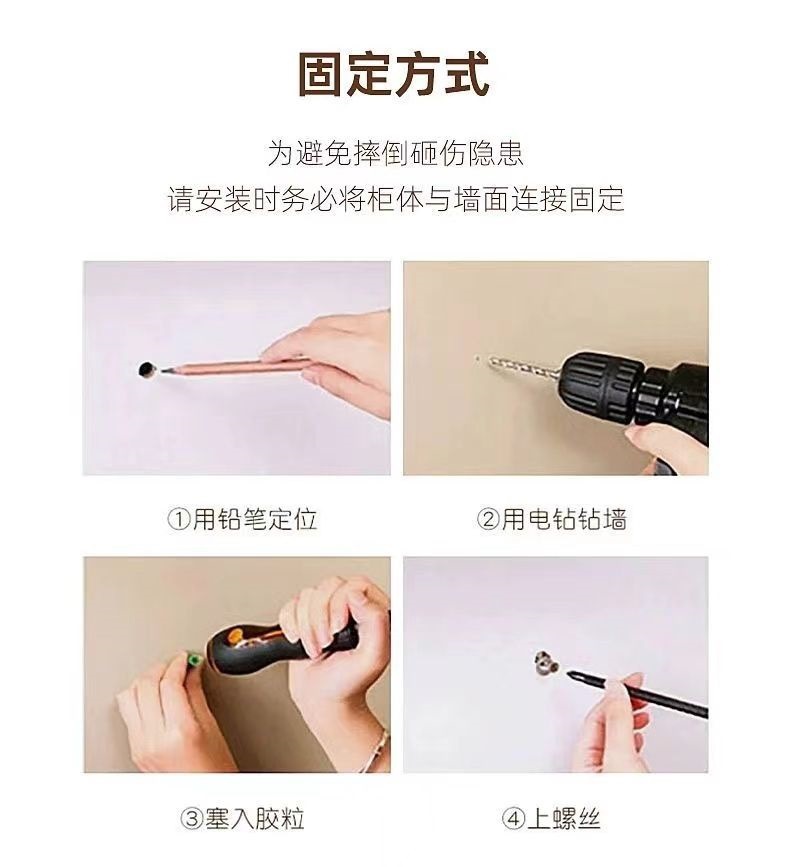 固定方式

为避免摔倒砸伤隐患
请安装时务必将柜体与墙面连接固定

①用铅笔定位

②用电钻钻墙

③塞入胶粒

④上螺丝