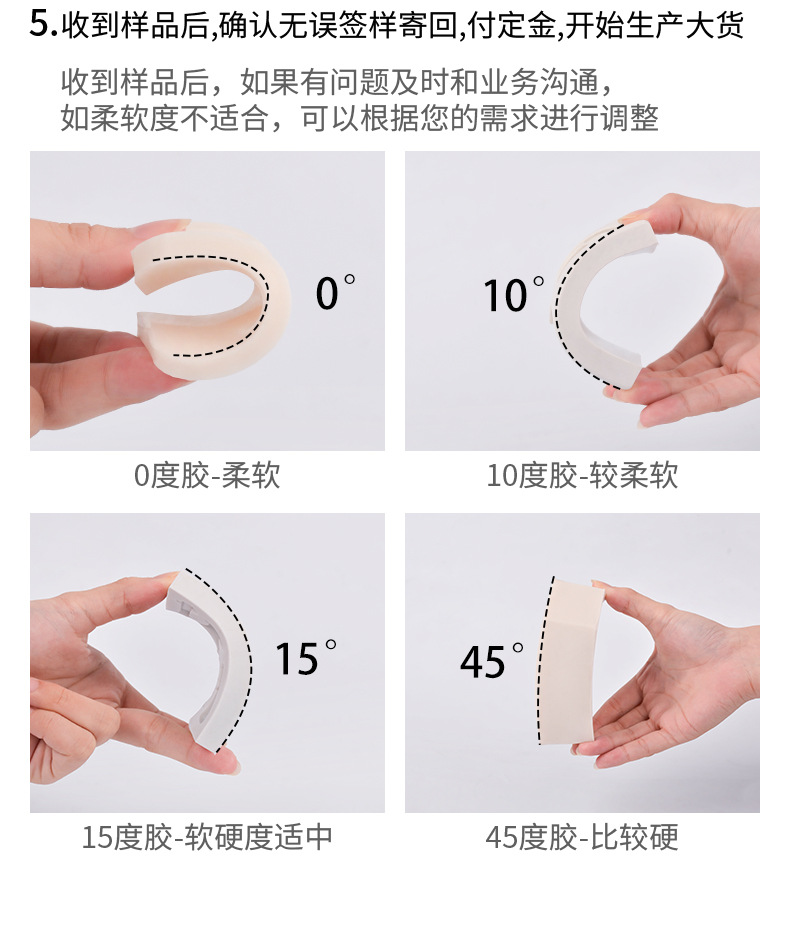 5.收到样品后,确认无误签样寄回,付定金,开始生产大货

收到样品后，如果有问题及时和业务沟通，如柔软度不适合，可以根据您的需求进行调整

0°

0度胶-柔软

10°

10度胶-较柔软

15°

15度胶-软硬度适中

45°

45度胶-比较硬