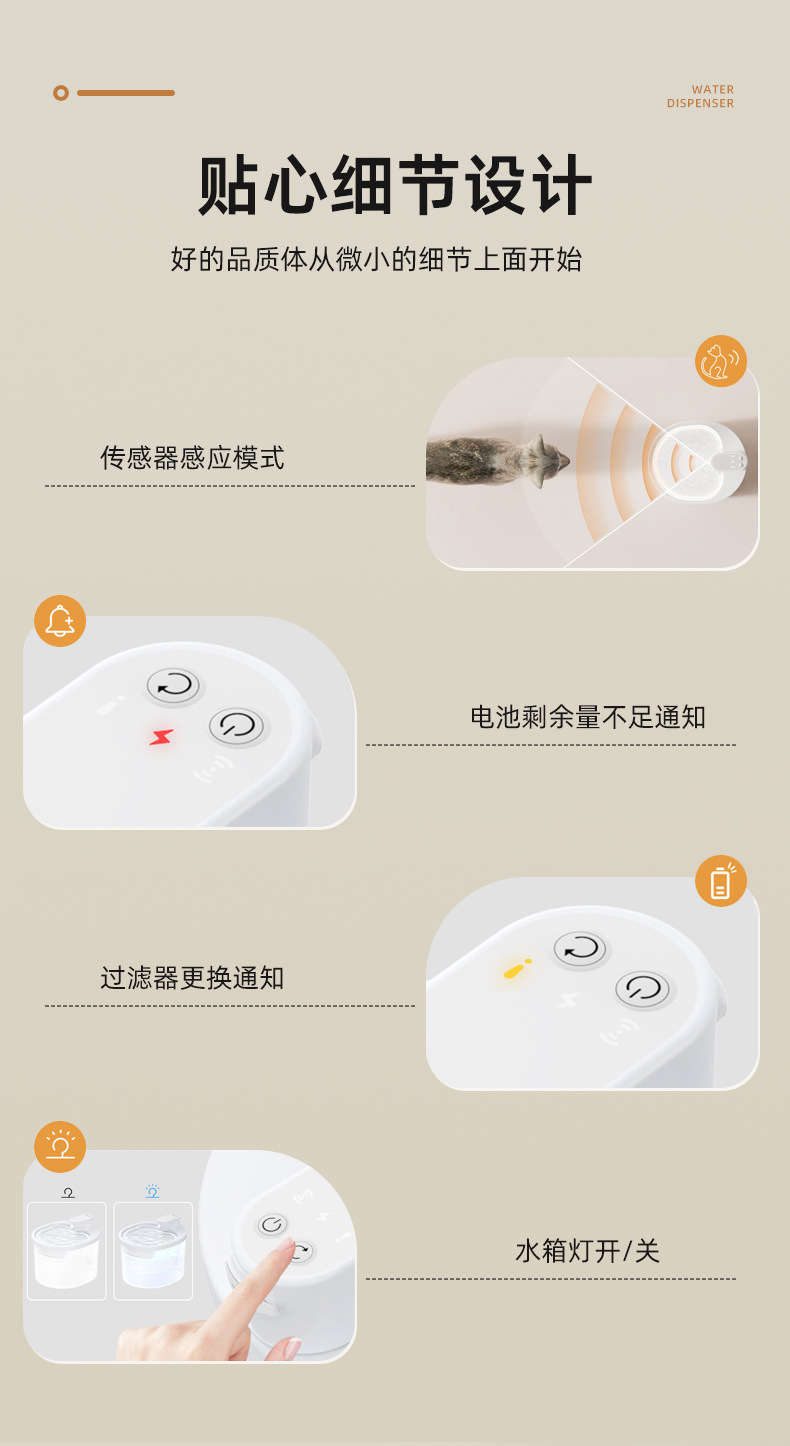 WATER DISPENSER

贴心细节设计

好的品质体从微小的细节上面开始

传感器感应模式

电池剩余量不足通知

过滤器更换通知

水箱灯开/关