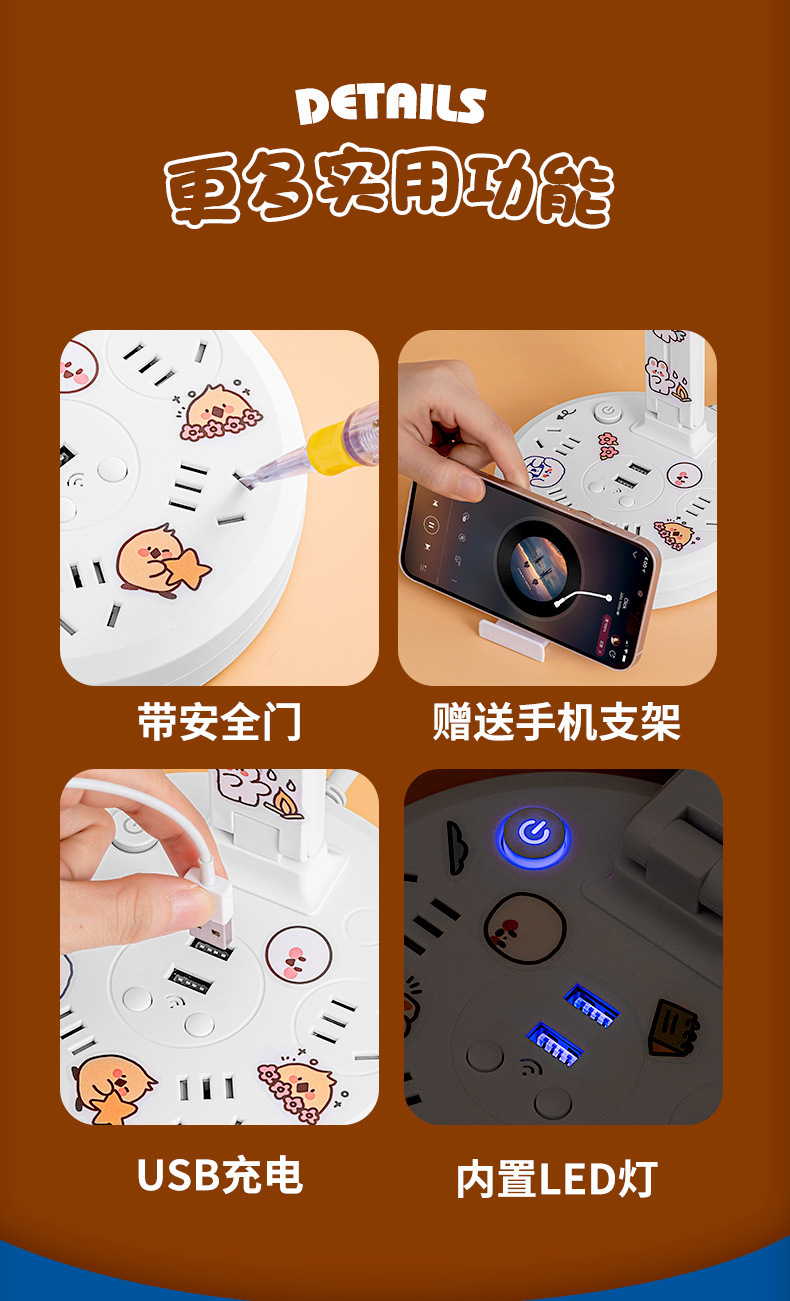 DETAILS
更多实用功能

带安全门

赠送手机支架

USB充电

内置LED灯