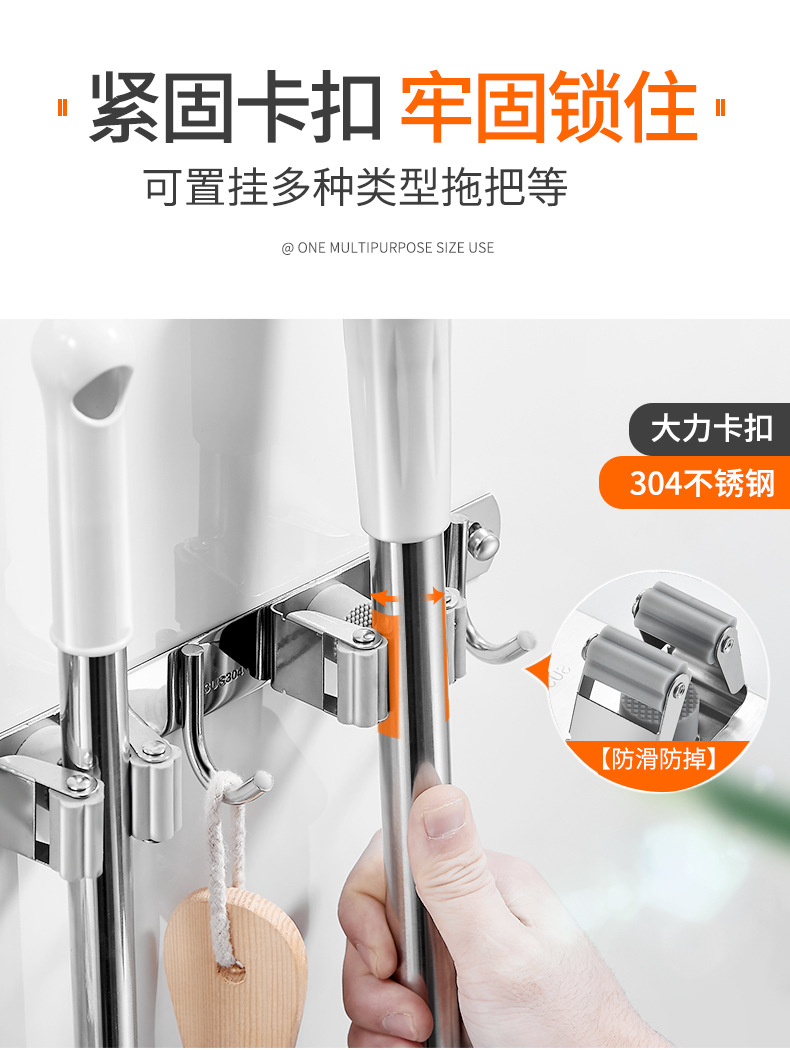 紧固卡扣 牢固锁住

可置挂多种类型拖把等

@ ONE MULTIPURPOSE SIZE USE

大力卡扣

304不锈钢

SUS304

【防滑防掉】