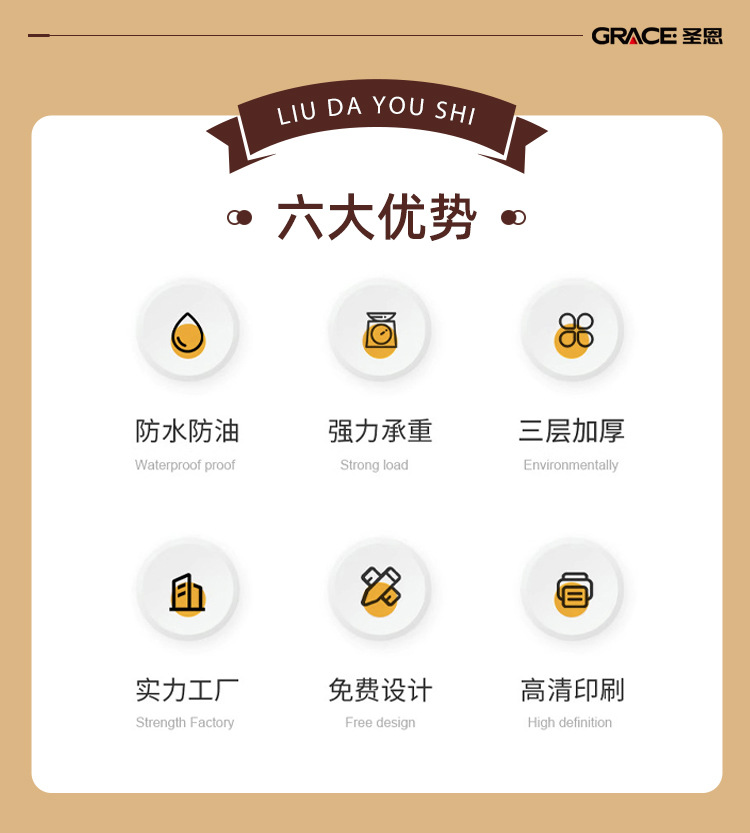 GRACE 圣恩

LIU DA YOU SHI

六大优势

防水防油
Waterproof proof

强力承重
Strong load

三层加厚
Environmentally

实力工厂
Strength Factory

免费设计
Free design

高清印刷
High definition