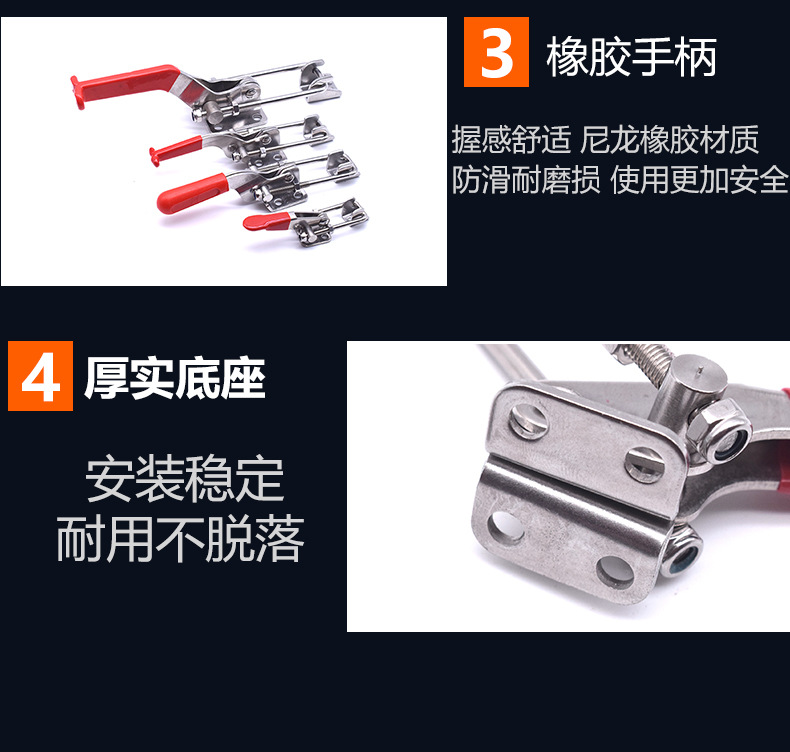 3 橡胶手柄

握感舒适 尼龙橡胶材质
防滑耐磨损 使用更加安全

4 厚实底座

安装稳定
耐用不脱落