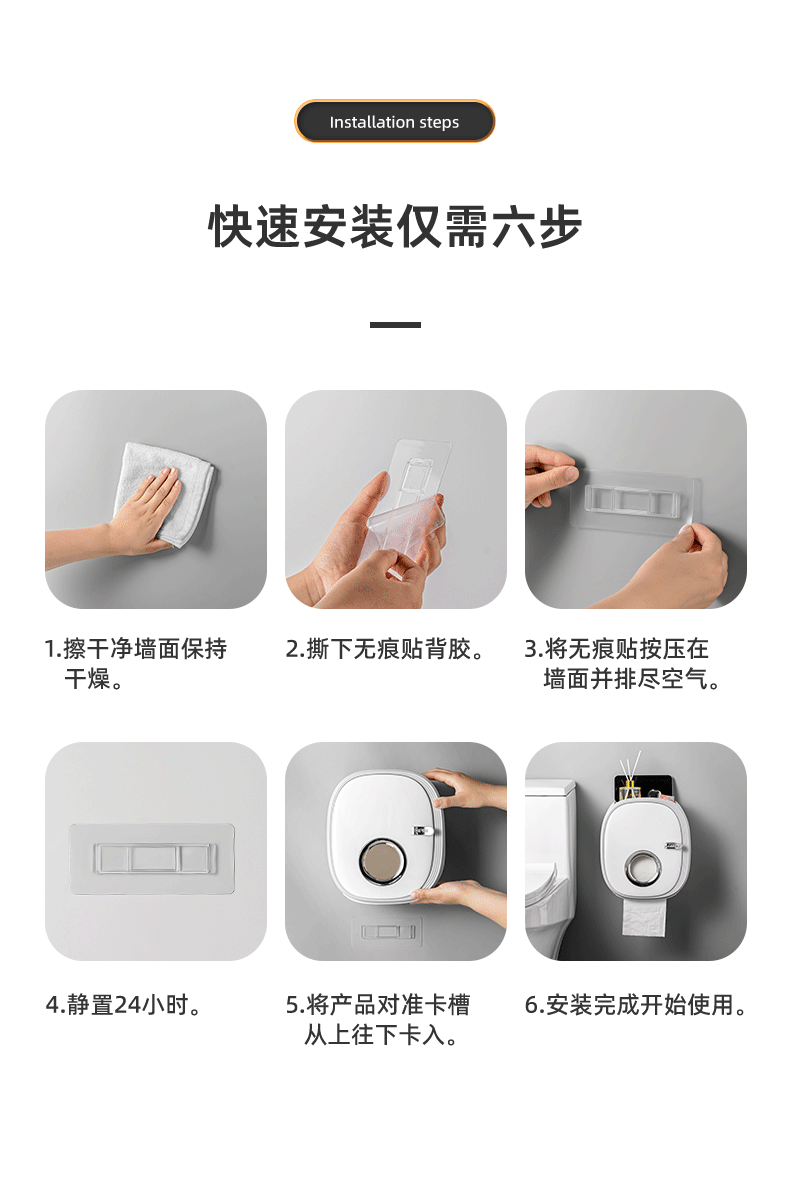 Installation steps

快速安装仅需六步

1.擦干净墙面保持干燥。

2.撕下无痕贴背胶。

3.将无痕贴按压在墙面并排尽空气。

4.静置24小时。

5.将产品对准卡槽从上往下卡入。

6.安装完成开始使用。