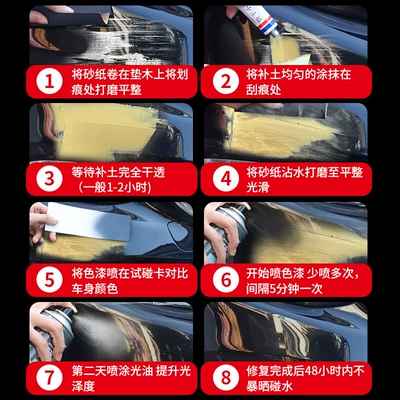 1 将砂纸卷在垫木上将划痕处打磨平整

2 将补土均匀的涂抹在刮痕处

3 等待补土完全干透（一般1-2小时）

4 将砂纸沾水打磨至平整光滑

5 将色漆喷在试碰卡对比车身颜色

6 开始喷色漆 少喷多次，间隔5分钟一次

7 第二天喷涂光油 提升光泽度

8 修复完成后48小时内不暴晒碰水