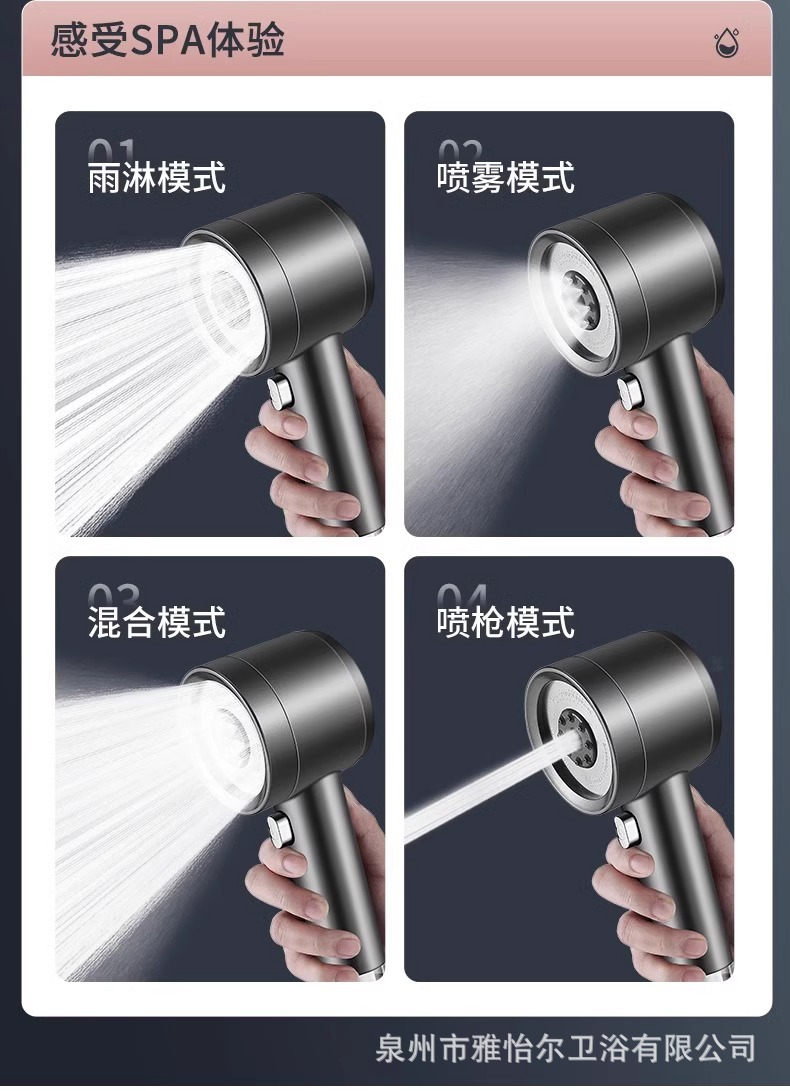 感受SPA体验

01
雨淋模式

02
喷雾模式

03
混合模式

04
喷枪模式

泉州市雅怡尔卫浴有限公司