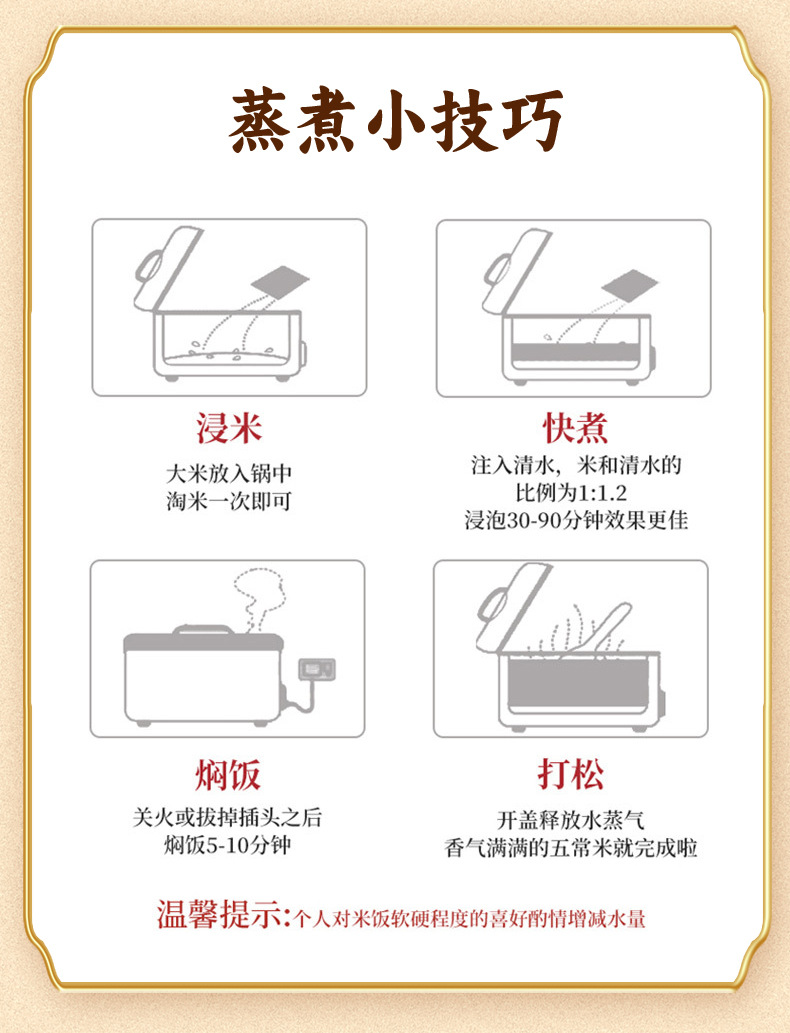 蒸煮小技巧

浸米
大米放入锅中
淘米一次即可

快煮
注入清水，米和清水的
比例为1:1.2
浸泡30-90分钟效果更佳

焖饭
关火或拔掉插头之后
焖饭5-10分钟

打松
开盖释放水蒸气
香气满满的五常米就完成啦

温馨提示:个人对米饭软硬程度的喜好酌情增减水量