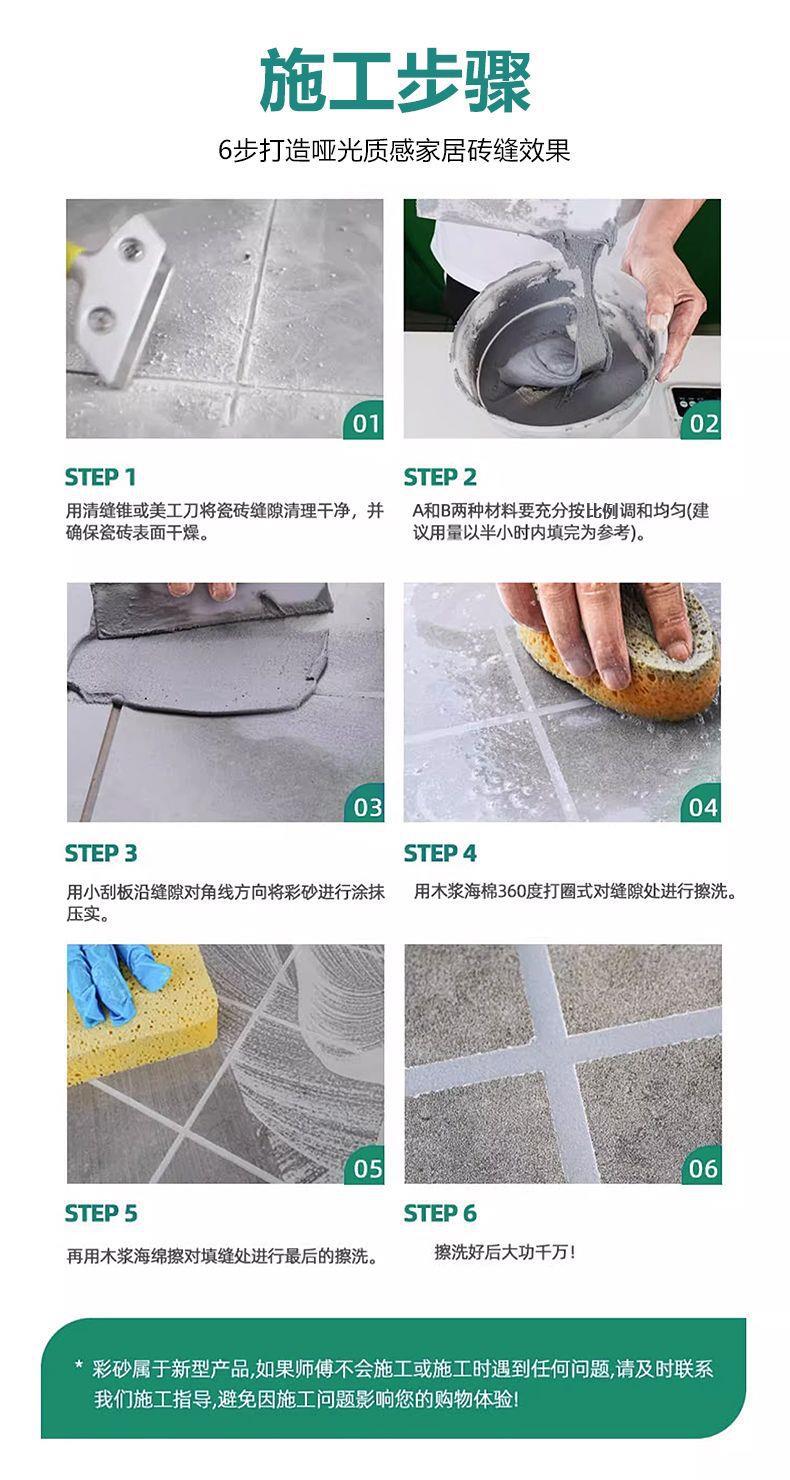 施工步骤

6步打造哑光质感家居砖缝效果

01

STEP 1

用清缝锥或美工刀将瓷砖缝隙清理干净，并确保瓷砖表面干燥。

02

STEP 2

A和B两种材料要充分按比例调和均匀(建议用量以半小时内填完为参考)。

03

STEP 3

用小刮板沿缝隙对角线方向将彩砂进行涂抹压实。

04

STEP 4

用木浆海棉360度打圈式对缝隙处进行擦洗。

05

STEP 5

再用木浆海绵擦对填缝处进行最后的擦洗。

06

STEP 6

擦洗好后大功千万！

* 彩砂属于新型产品,如果师傅不会施工或施工时遇到任何问题,请及时联系我们施工指导,避免因施工问题影响您的购物体验!