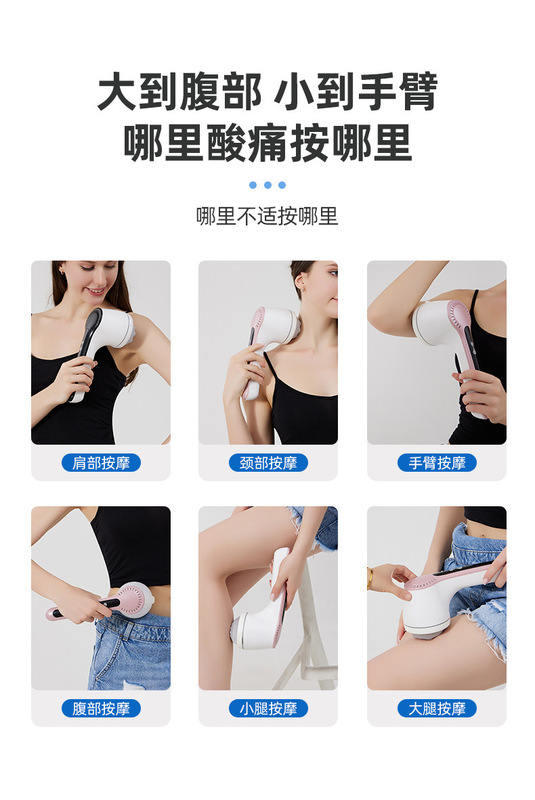 大到腹部 小到手臂
哪里酸痛按哪里

哪里不适按哪里

肩部按摩

颈部按摩

手臂按摩

腹部按摩

小腿按摩

大腿按摩