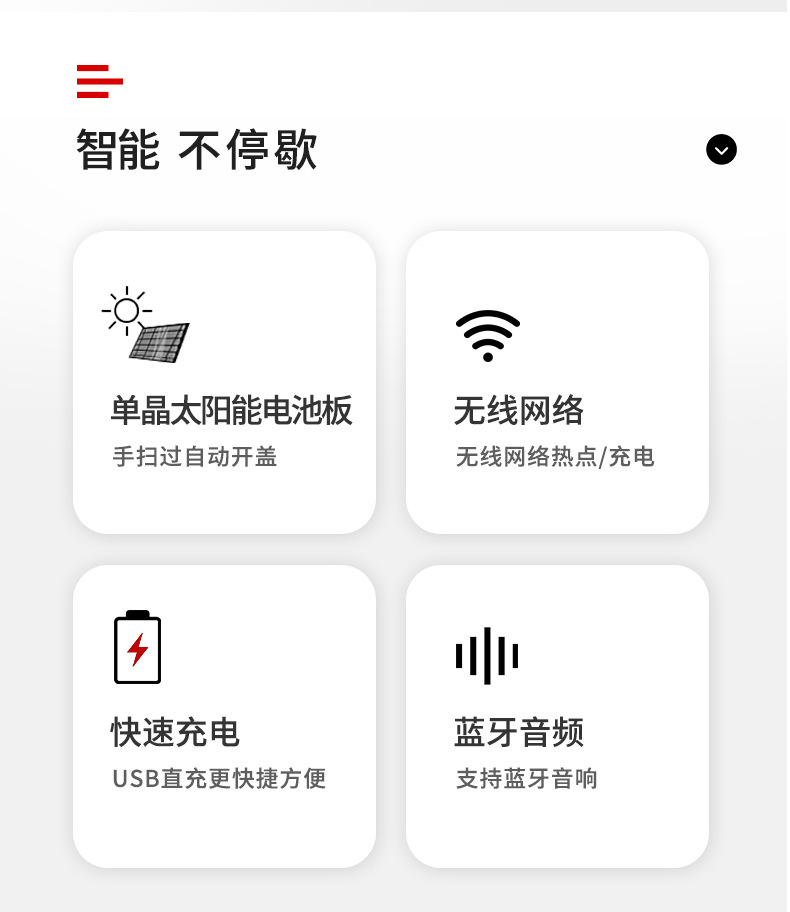 智能 不停歇

单晶太阳能电池板
手扫过自动开盖

无线网络
无线网络热点/充电

快速充电
USB直充更快捷方便

蓝牙音频
支持蓝牙音响