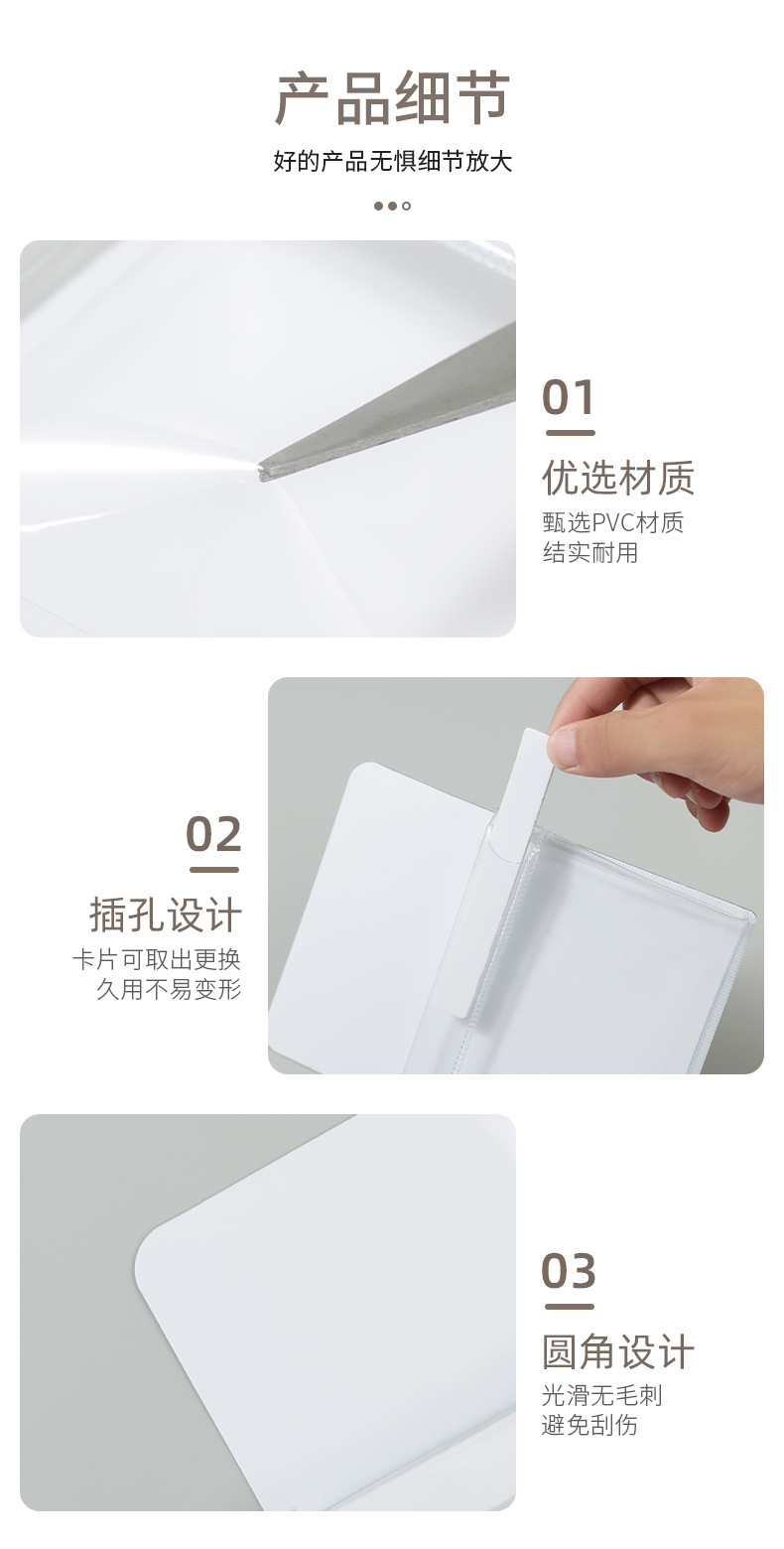 产品细节

好的产品无惧细节放大

01

优选材质

甄选PVC材质
结实耐用

02

插孔设计

卡片可取出更换
久用不易变形

03

圆角设计

光滑无毛刺
避免刮伤