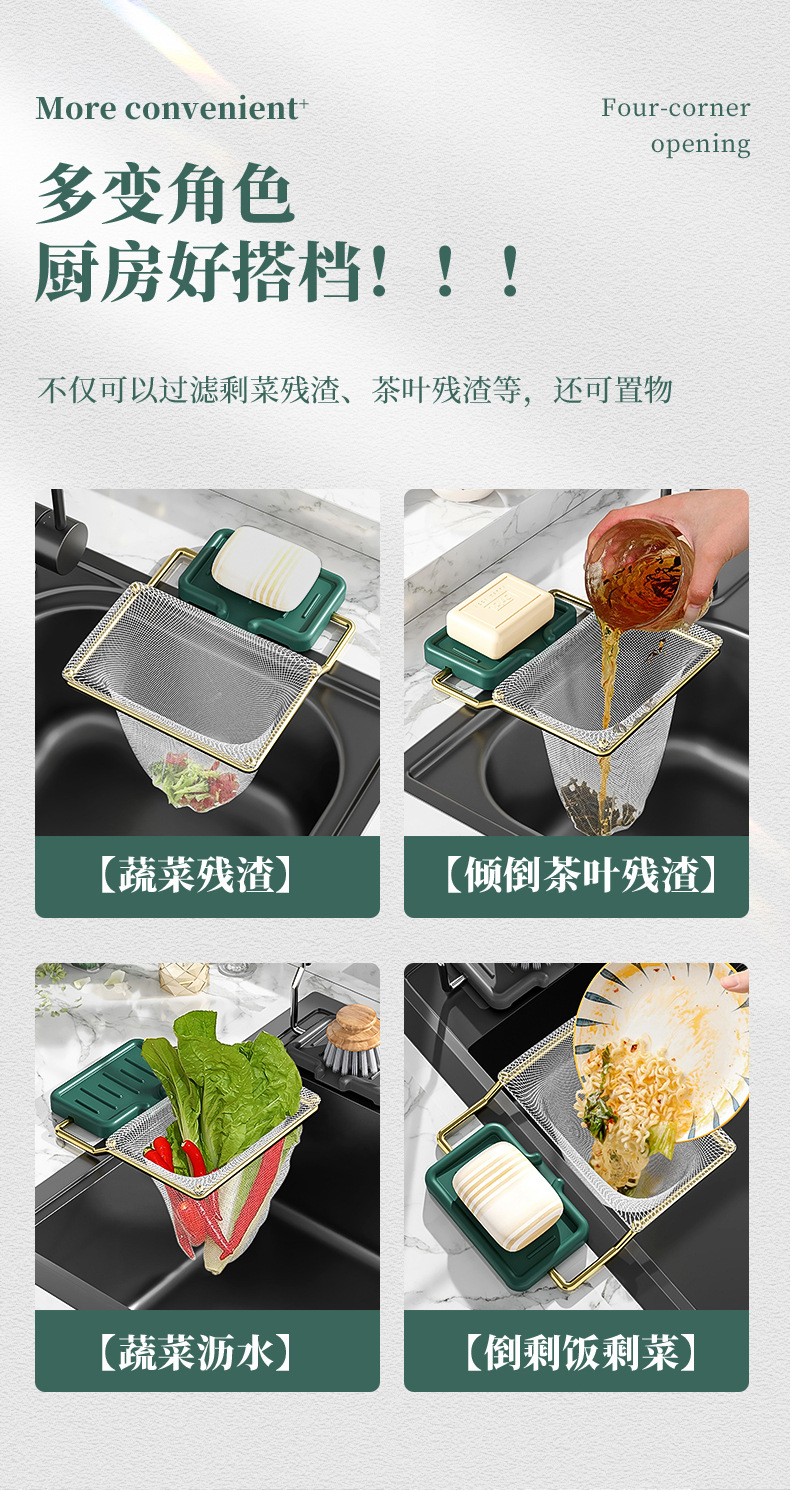 More convenient⁺

Four-corner opening

多变角色
厨房好搭档！！！

不仅可以过滤剩菜残渣、茶叶残渣等，还可置物

【蔬菜残渣】

【倾倒茶叶残渣】

【蔬菜沥水】

【倒剩饭剩菜】