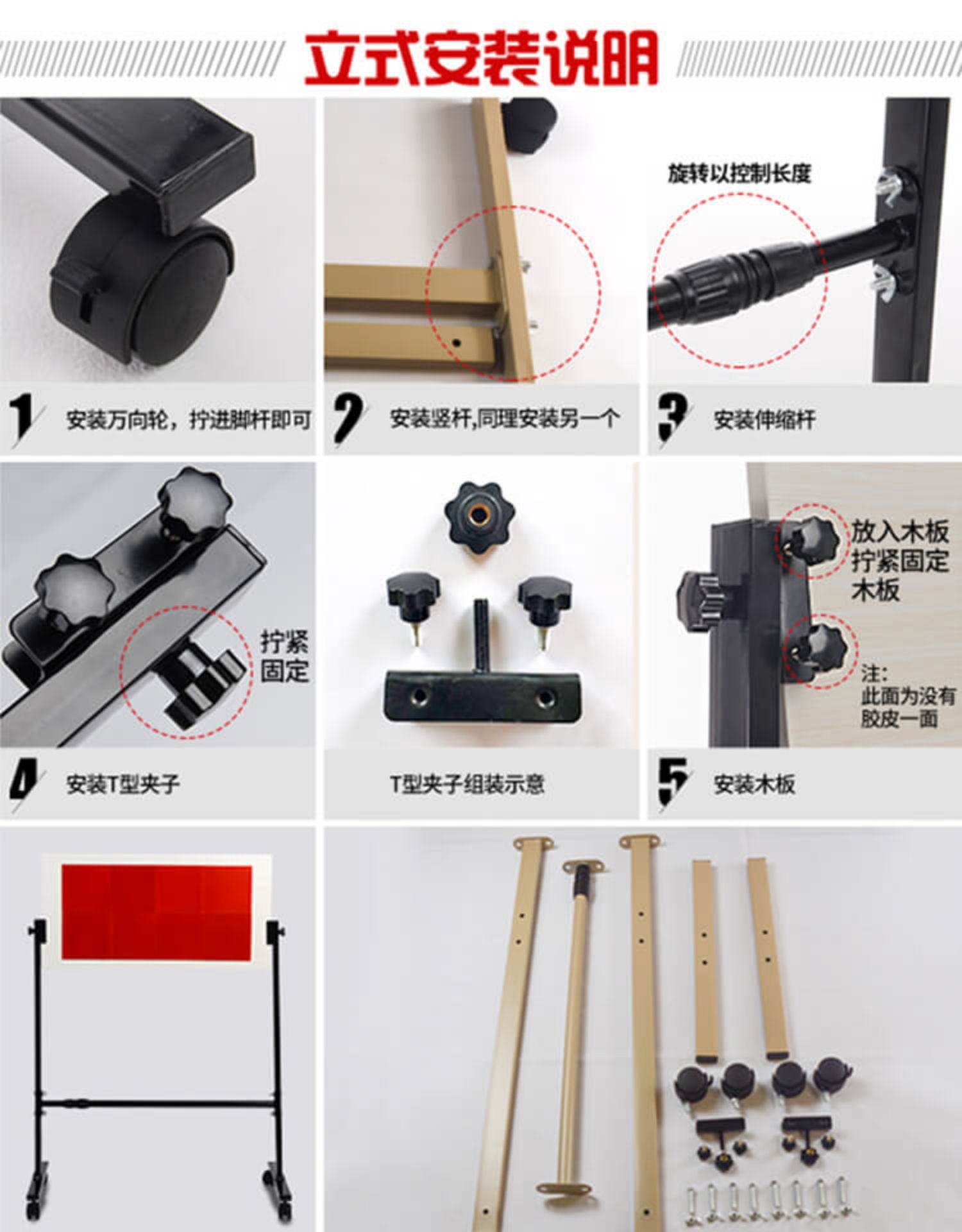 立式安装说明

旋转以控制长度

1 安装万向轮，拧进脚杆即可

2 安装竖杆,同理安装另一个

3 安装伸缩杆

拧紧固定

放入木板拧紧固定木板

注：此面为没有胶皮一面

4 安装T型夹子

T型夹子组装示意

5 安装木板