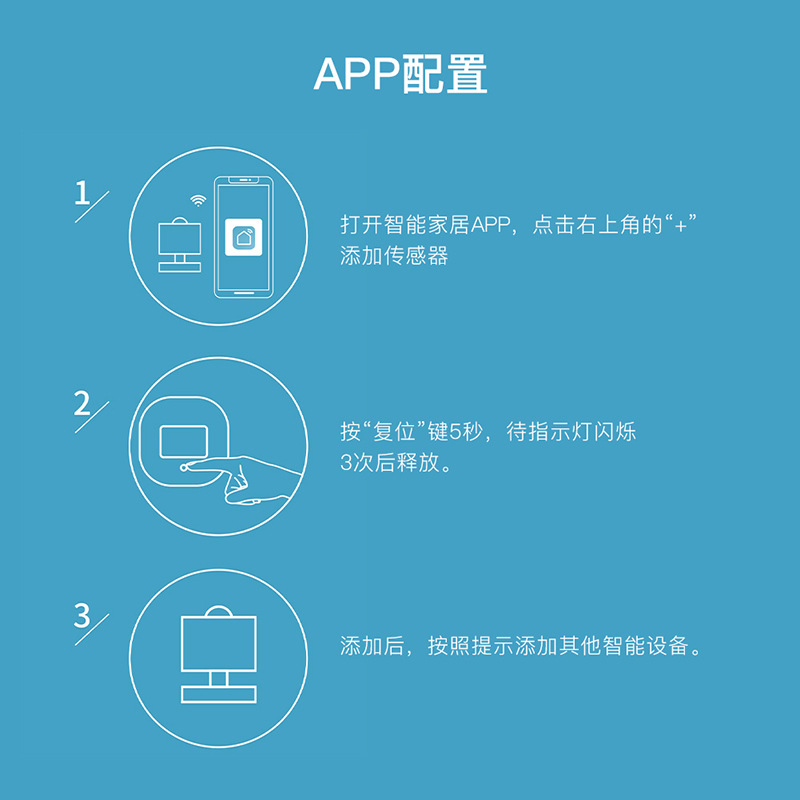 APP配置

1

打开智能家居APP，点击右上角的“+”添加传感器

2

按“复位”键5秒，待指示灯闪烁3次后释放。

3

添加后，按照提示添加其他智能设备。