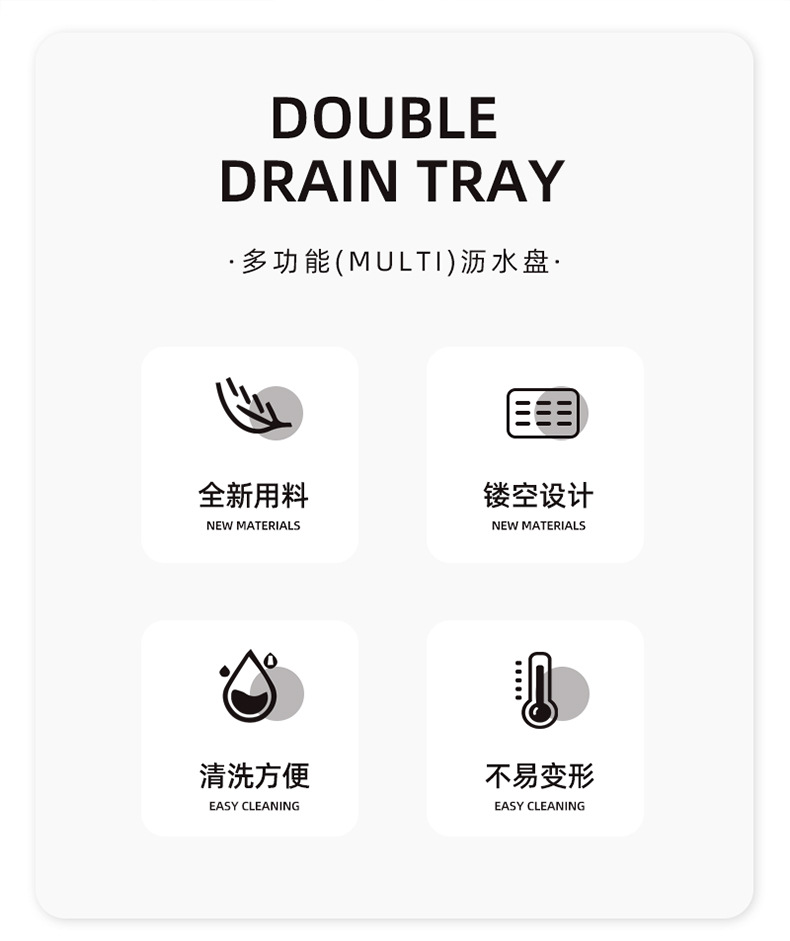 DOUBLE
DRAIN TRAY

·多功能(MULTI)沥水盘·

全新用料
NEW MATERIALS

镂空设计
NEW MATERIALS

清洗方便
EASY CLEANING

不易变形
EASY CLEANING