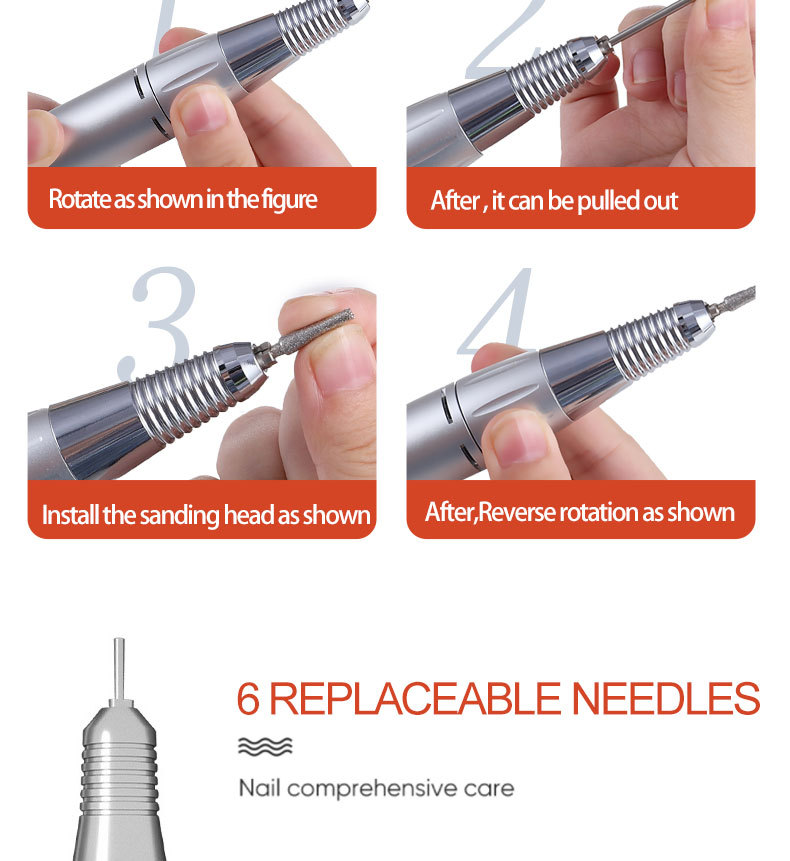 1

Rotate as shown in the figure

2

After , it can be pulled out

3

Install the sanding head as shown

4

After,Reverse rotation as shown

6 REPLACEABLE NEEDLES

Nail comprehensive care