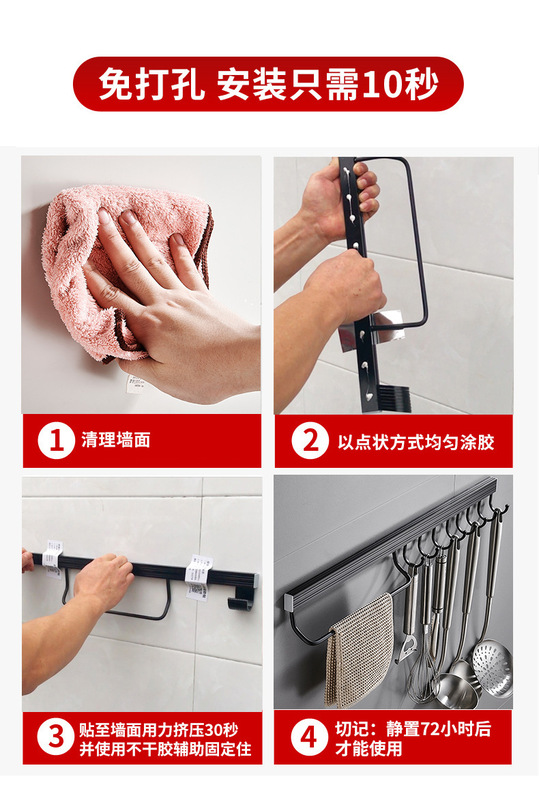 免打孔 安装只需10秒

1 清理墙面

2 以点状方式均匀涂胶

3 贴至墙面用力挤压30秒并使用不干胶辅助固定住

4 切记：静置72小时后才能使用