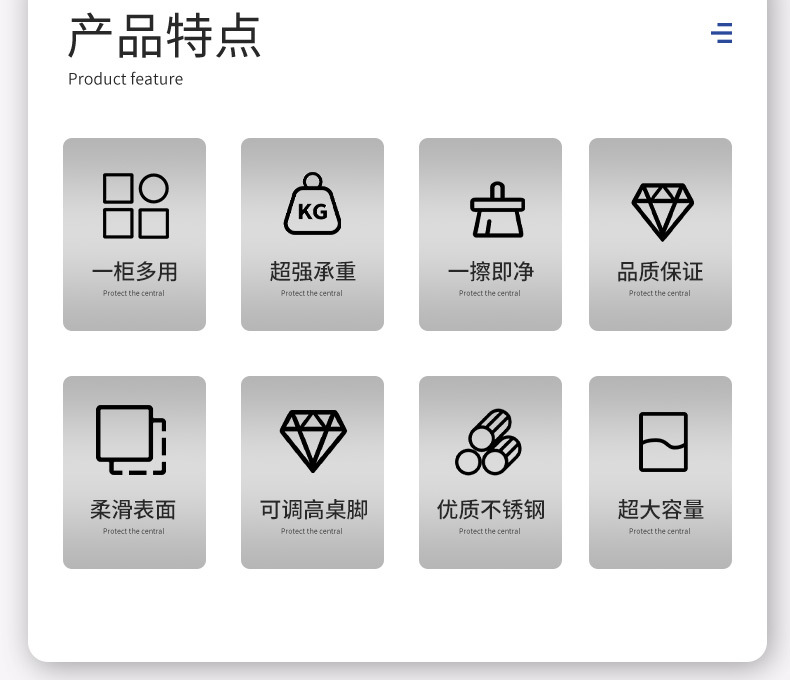 产品特点
Product feature

KG

一柜多用
Protect the central

超强承重
Protect the central

一擦即净
Protect the central

品质保证
Protect the central

柔滑表面
Protect the central

可调高桌脚
Protect the central

优质不锈钢
Protect the central

超大容量
Protect the central