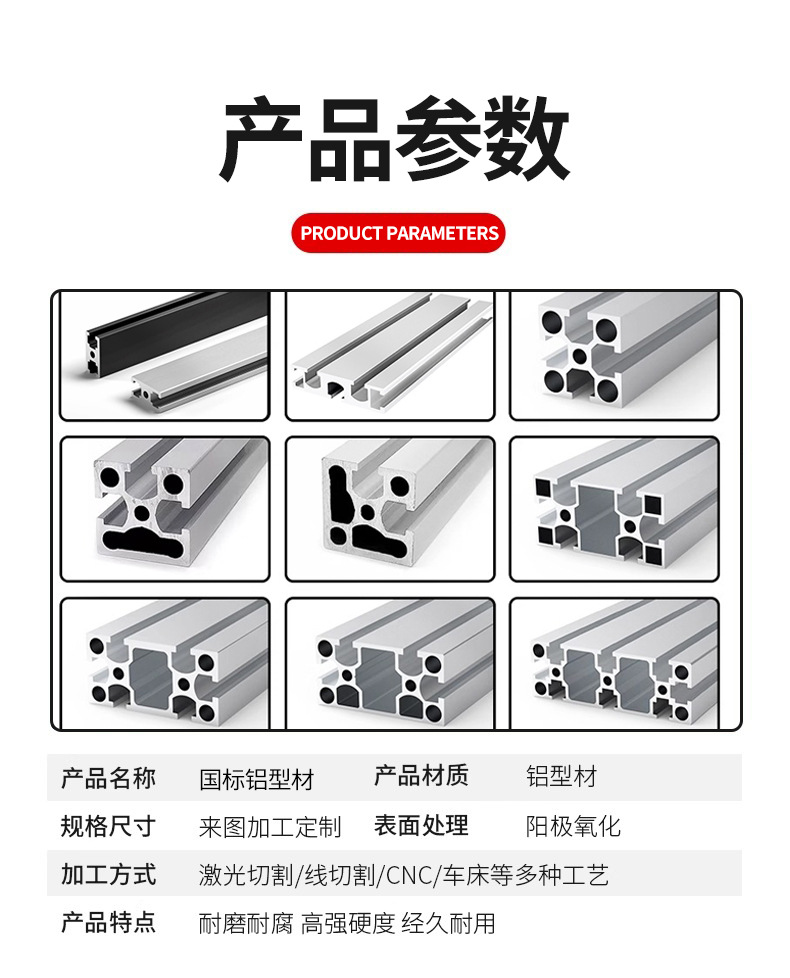 产品参数

PRODUCT PARAMETERS

| 产品名称 | 国标铝型材 | 产品材质 | 铝型材 |
|---|---|---|---|
| 规格尺寸 | 来图加工定制 | 表面处理 | 阳极氧化 |
| 加工方式 | 激光切割/线切割/CNC/车床等多种工艺 | | |
| 产品特点 | 耐磨耐腐 高强硬度 经久耐用 | | |