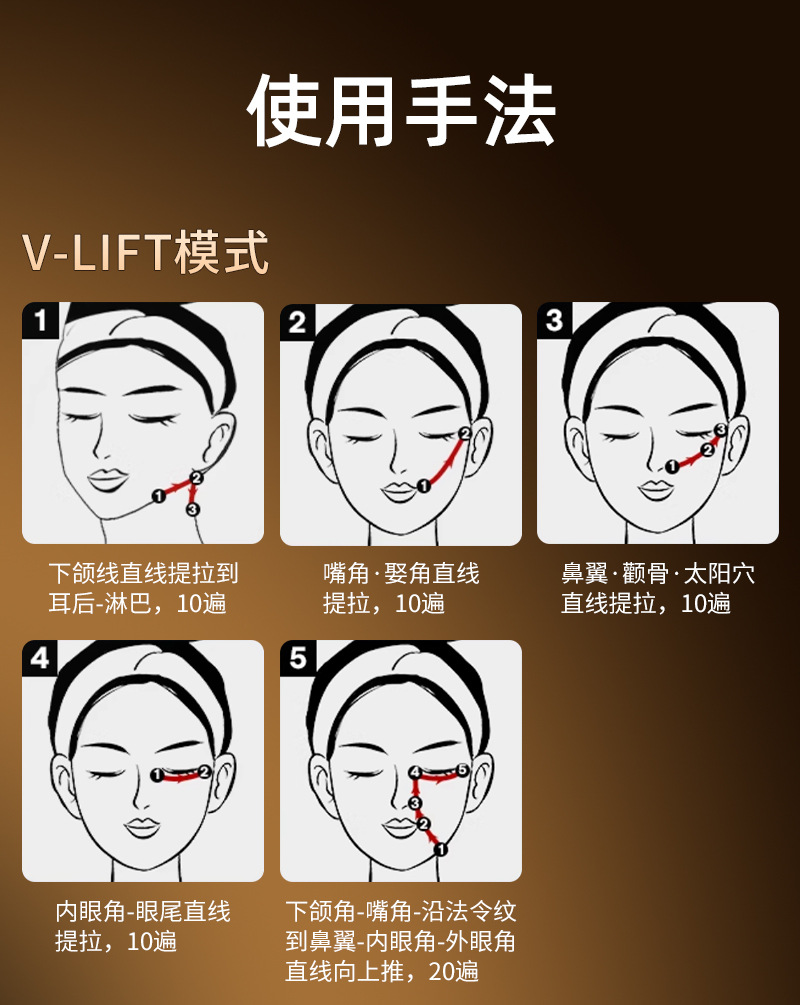 使用手法

V-LIFT模式

1

1 2 3

下颌线直线提拉到耳后-淋巴，10遍

2

1 2

嘴角·娶角直线提拉，10遍

3

1 2 3

鼻翼·颧骨·太阳穴直线提拉，10遍

4

1 2

内眼角-眼尾直线提拉，10遍

5

1 2 3 4 5

下颌角-嘴角-沿法令纹到鼻翼-内眼角-外眼角直线向上推，20遍