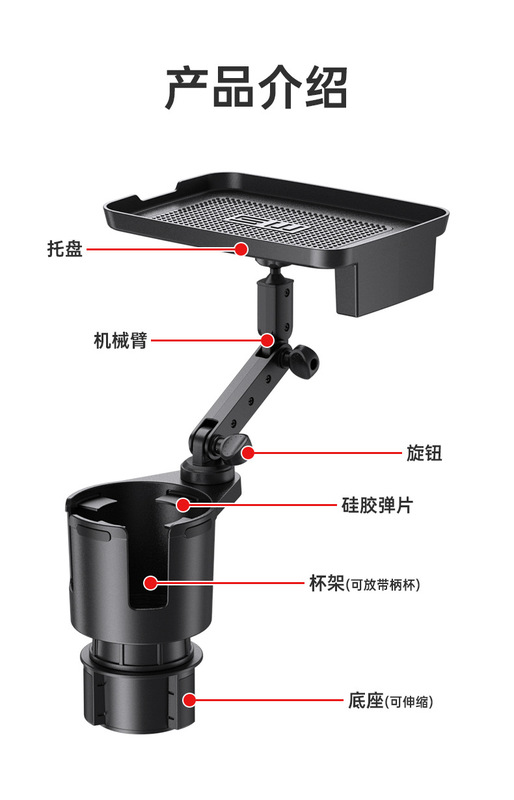 产品介绍

托盘

机械臂

旋钮

硅胶弹片

杯架(可放带柄杯)

底座(可伸缩)