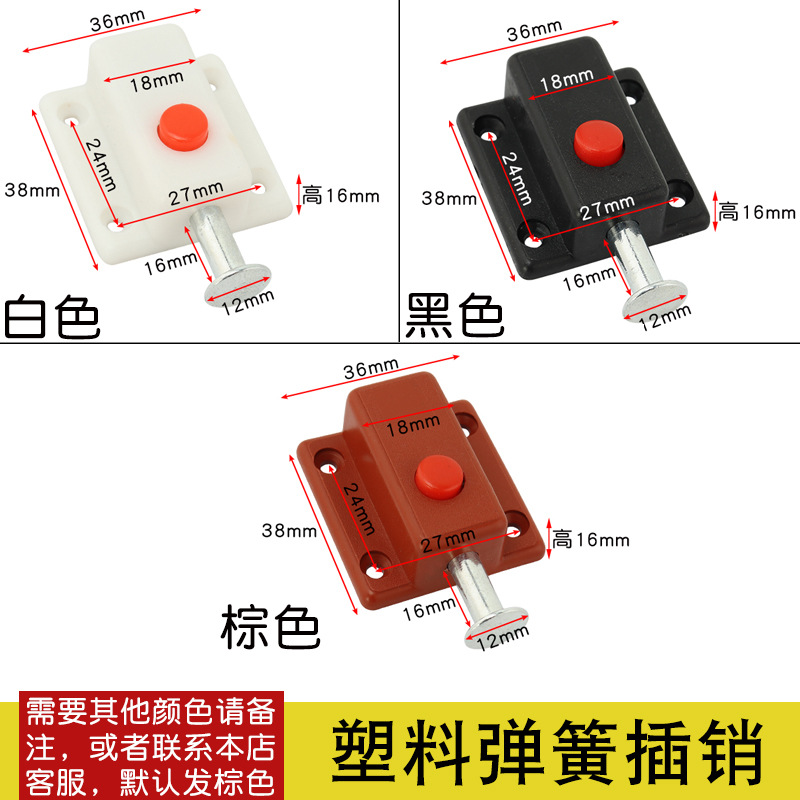 36mm
18mm
24mm
38mm
27mm
高16mm
16mm
12mm
白色

36mm
18mm
24mm
38mm
27mm
高16mm
16mm
12mm
黑色

36mm
18mm
24mm
38mm
27mm
高16mm
16mm
12mm
棕色

需要其他颜色请备注，或者联系本店客服，默认发棕色

塑料弹簧插销