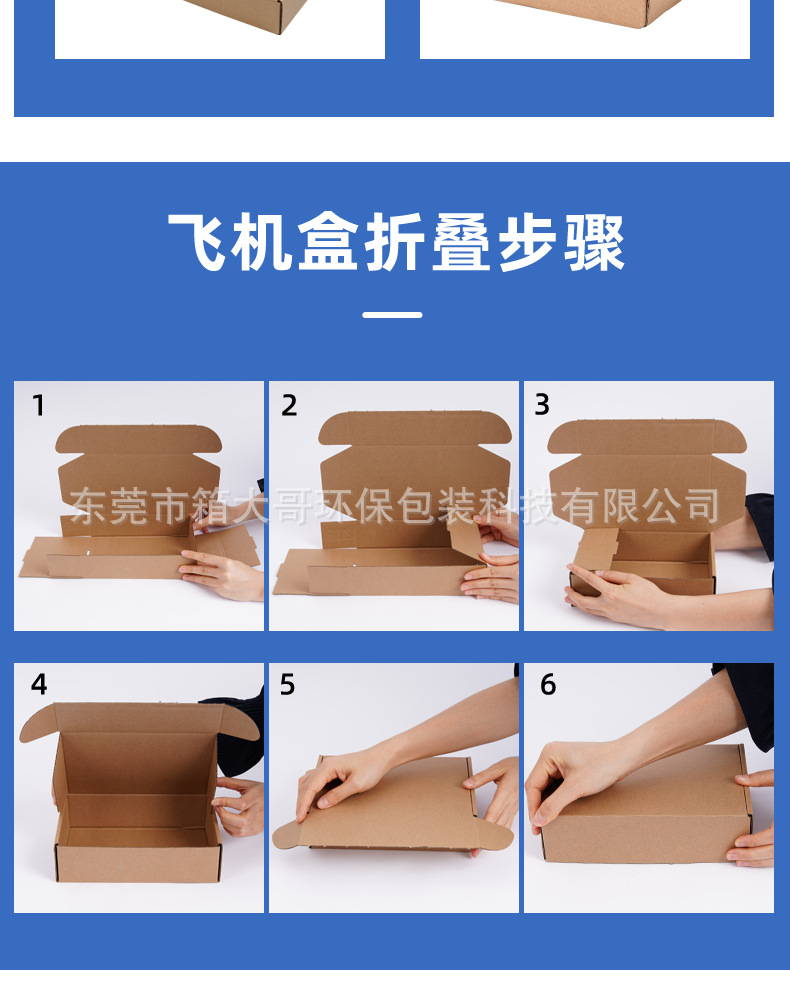 飞机盒折叠步骤

1

2

3

东莞市箱大哥环保包装科技有限公司

4

5

6