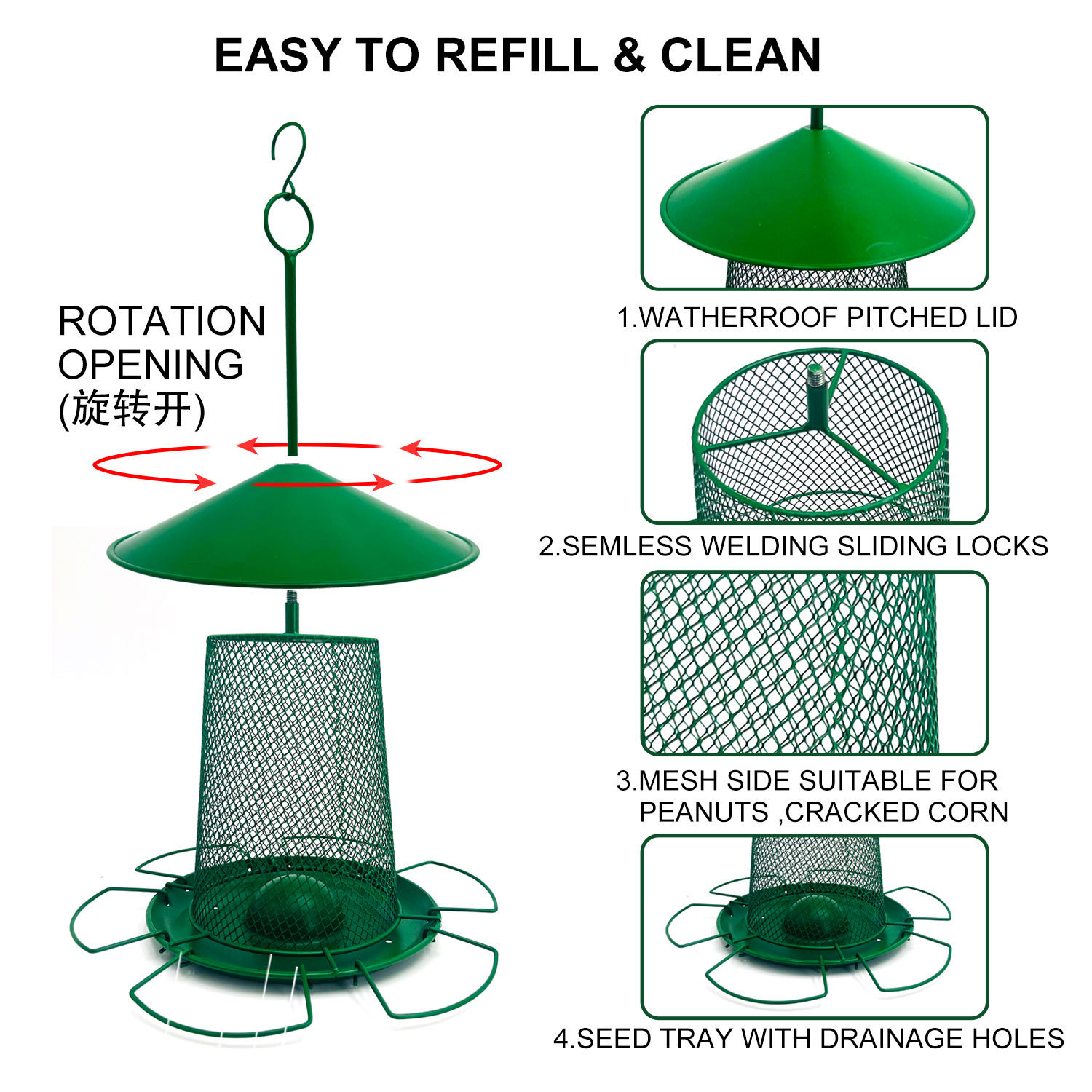 EASY TO REFILL & CLEAN

ROTATION OPENING (旋转开)

1.WATHERROOF PITCHED LID

2.SEMLESS WELDING SLIDING LOCKS

3.MESH SIDE SUITABLE FOR PEANUTS ,CRACKED CORN

4.SEED TRAY WITH DRAINAGE HOLES