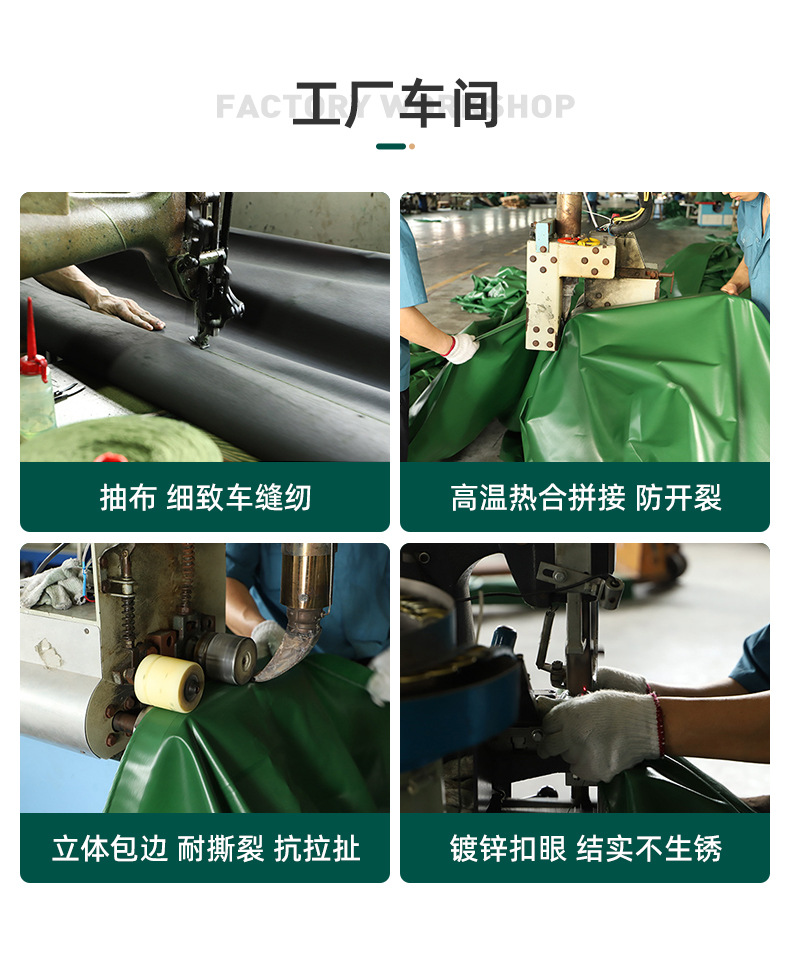 工厂车间
FACTORY WORKSHOP

抽布 细致车缝纫

高温热合拼接 防开裂

立体包边 耐撕裂 抗拉扯

镀锌扣眼 结实不生锈