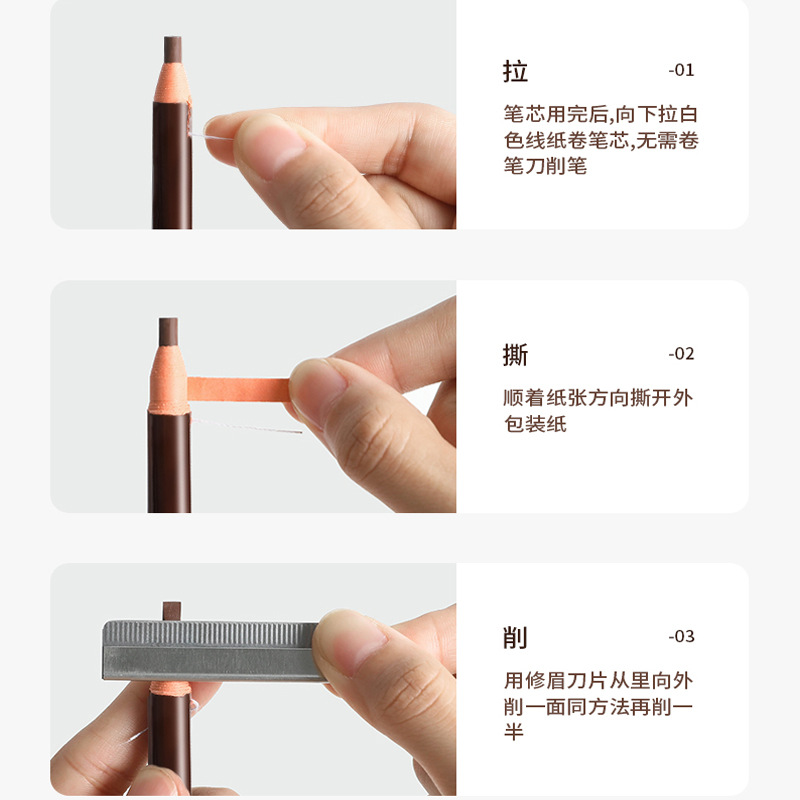 拉 -01

笔芯用完后,向下拉白色线纸卷笔芯,无需卷笔刀削笔

撕 -02

顺着纸张方向撕开外包装纸

削 -03

用修眉刀片从里向外削一面同方法再削一半