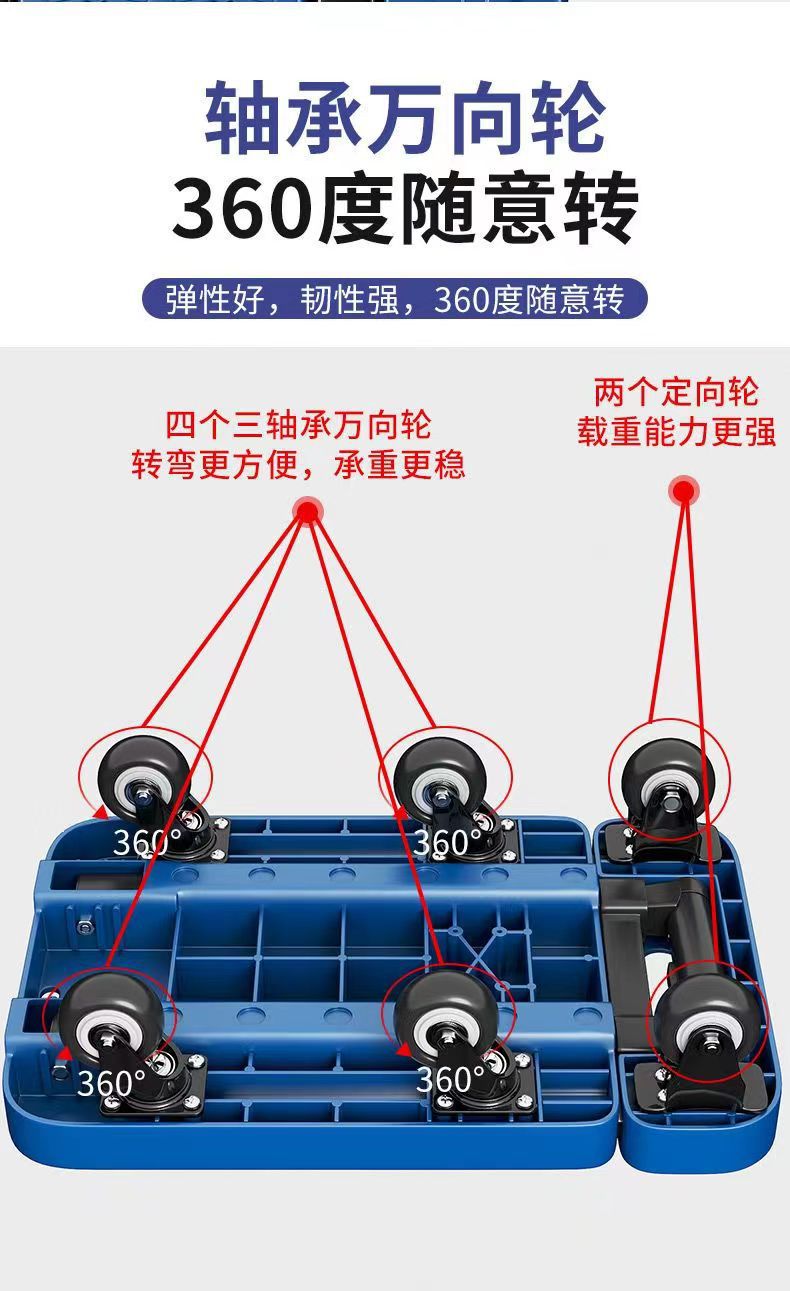 轴承万向轮
360度随意转

弹性好，韧性强，360度随意转

四个三轴承万向轮
转弯更方便，承重更稳

两个定向轮
载重能力更强

360°

360°

360°

360°